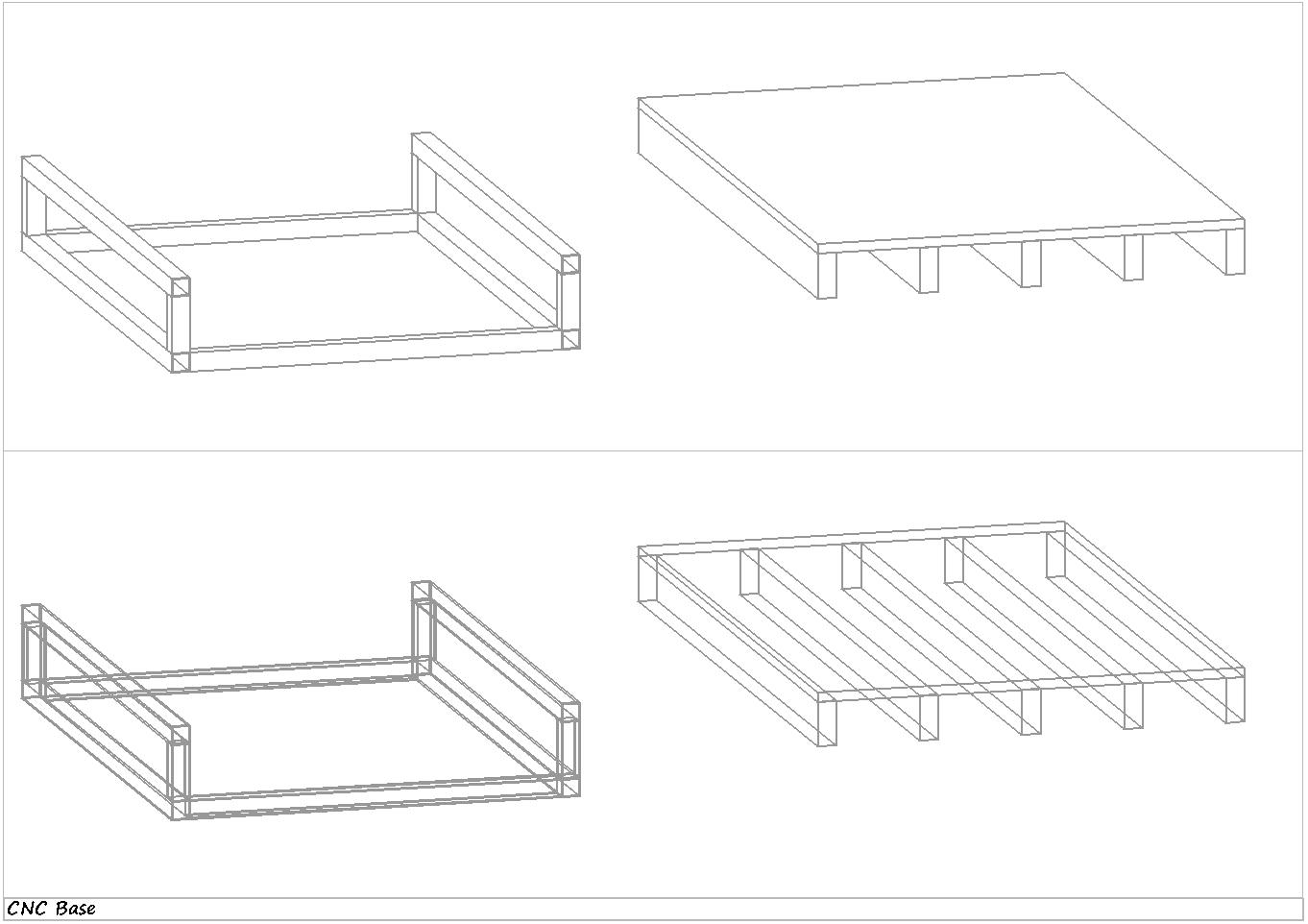 CNC Base