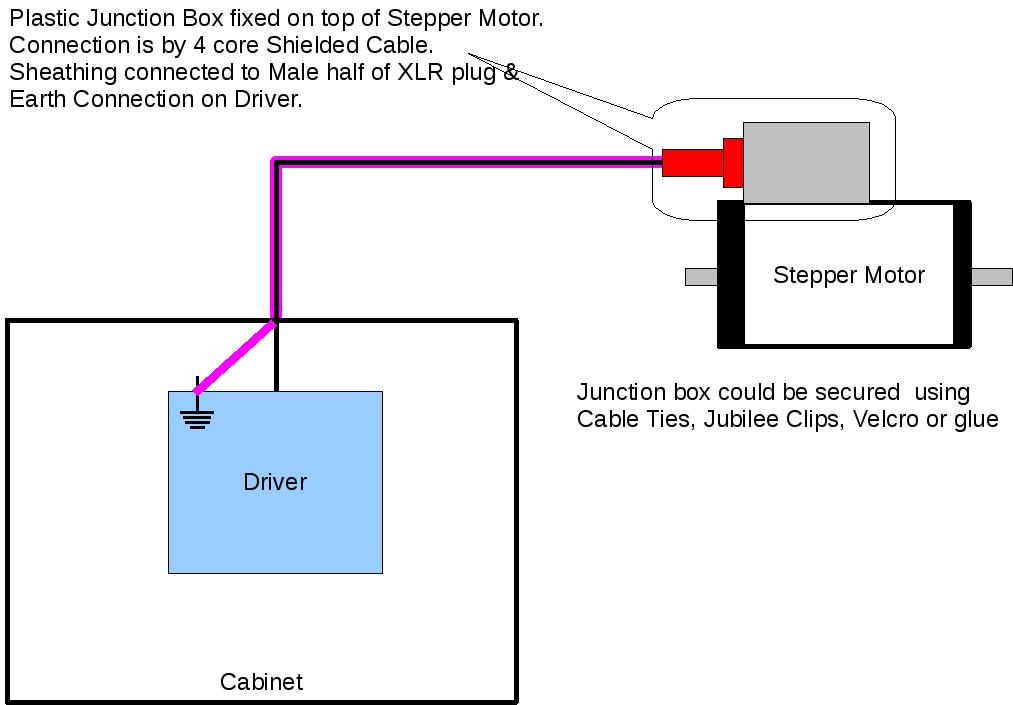 Plastic Junction Box fixed on top of Stepper Motor.
Connection is by 4 core Shielded Cable.
Sheathing connected to Male half of XLR plug &
Earth Connection on Driver.

Stepper Motor

Junction box could be secured using Cable Ties, Jubilee Clips, Velcro or glue

Driver

Cabinet