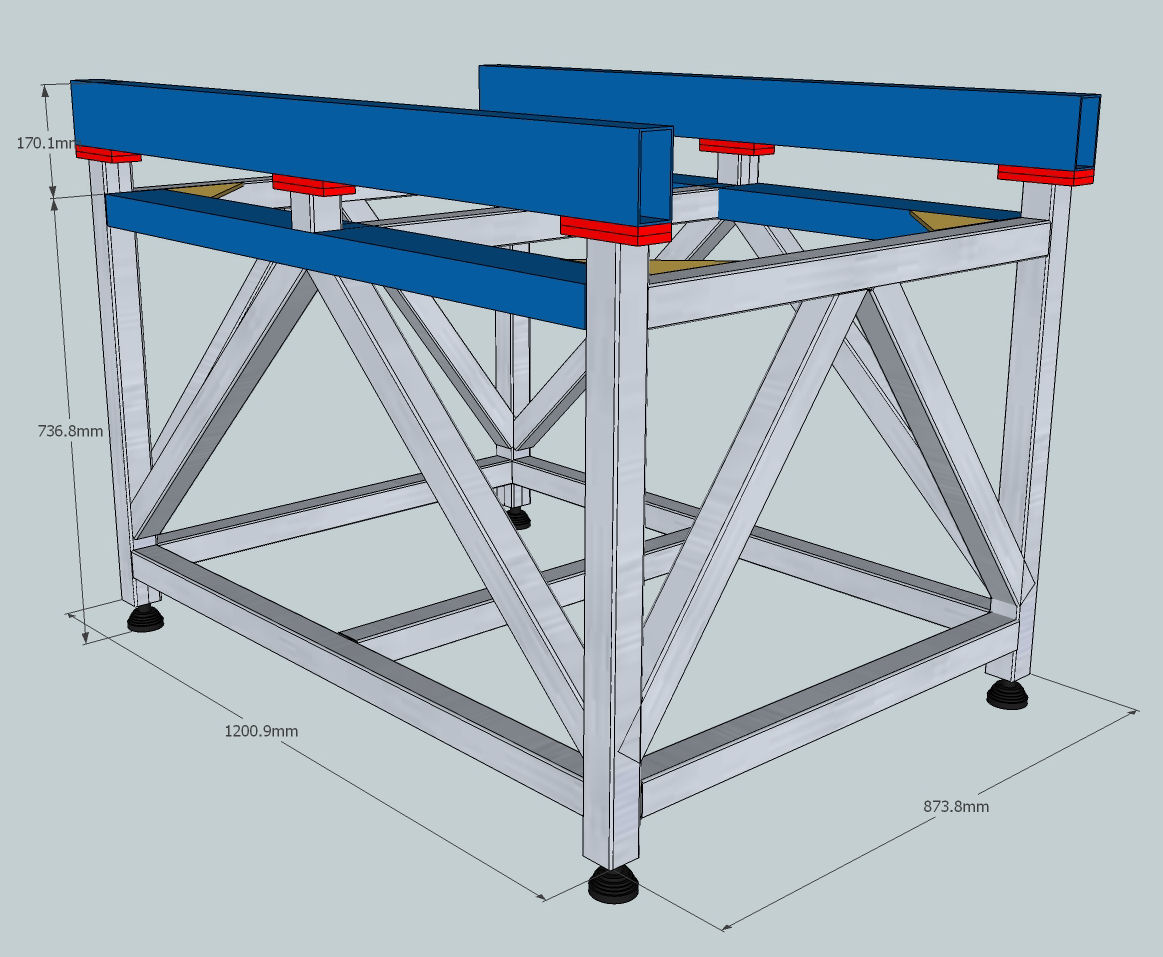 170.1mm

736.8mm

1200.9mm

873.8mm