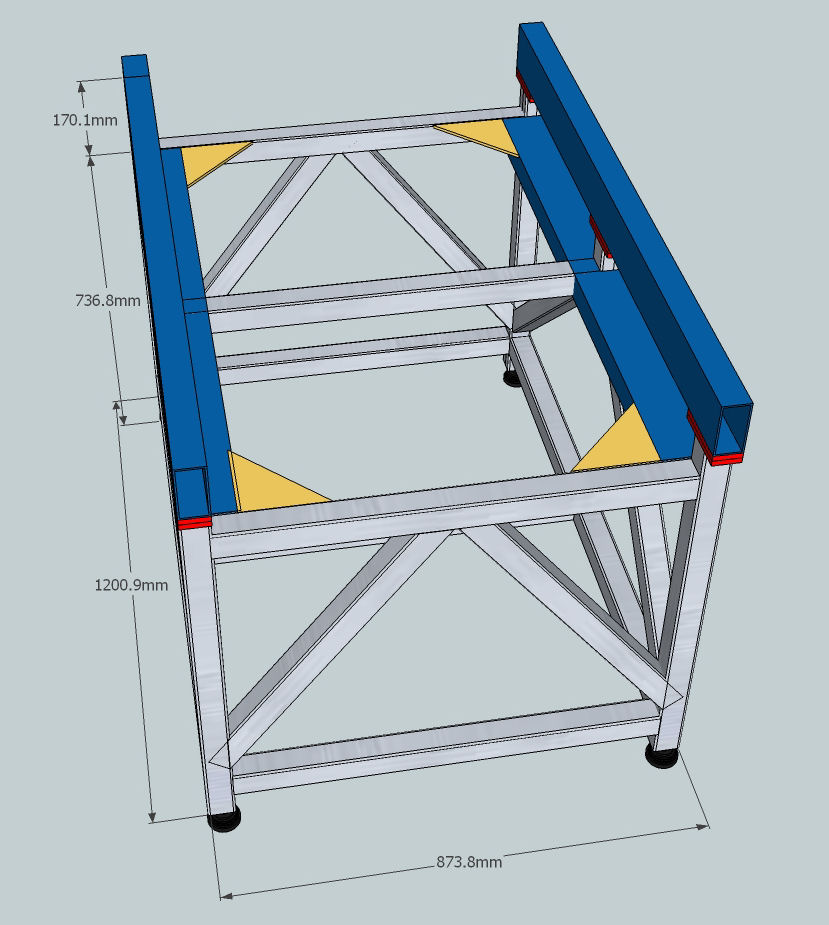 170.1mm

736.8mm

1200.9mm

873.8mm