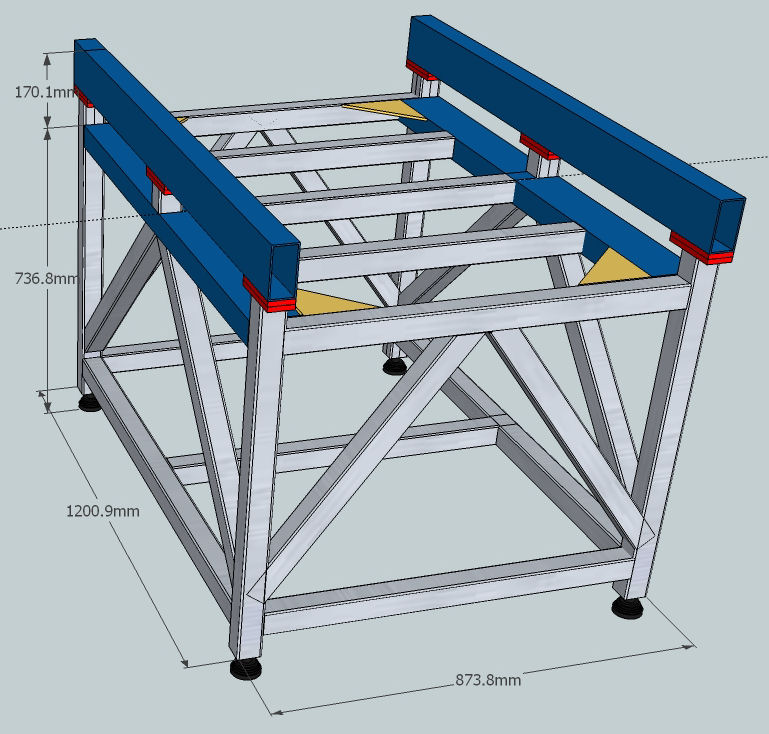 170.1mm

736.8mm

1200.9mm

873.8mm