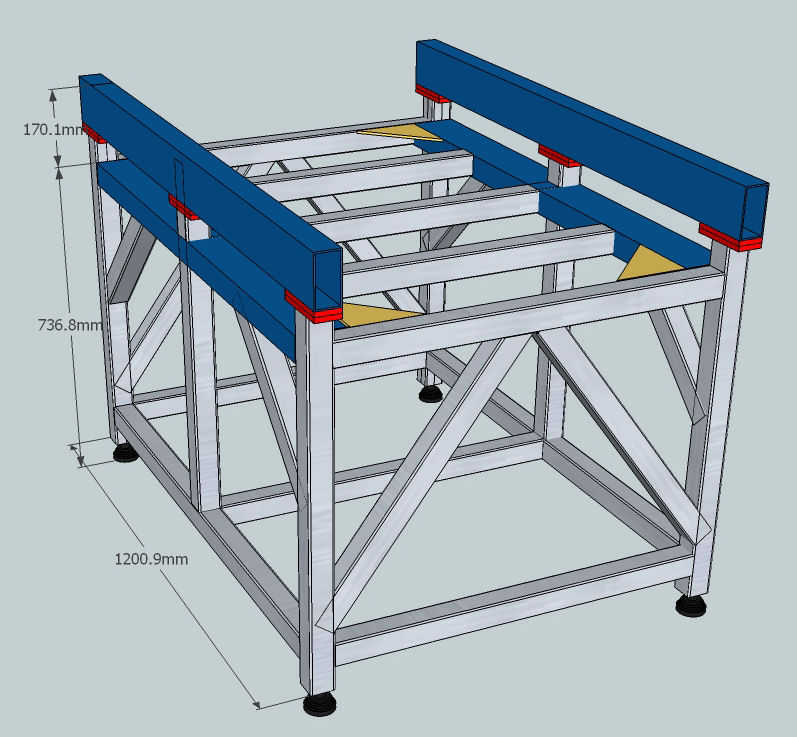 170.1mm

736.8mm

1200.9mm