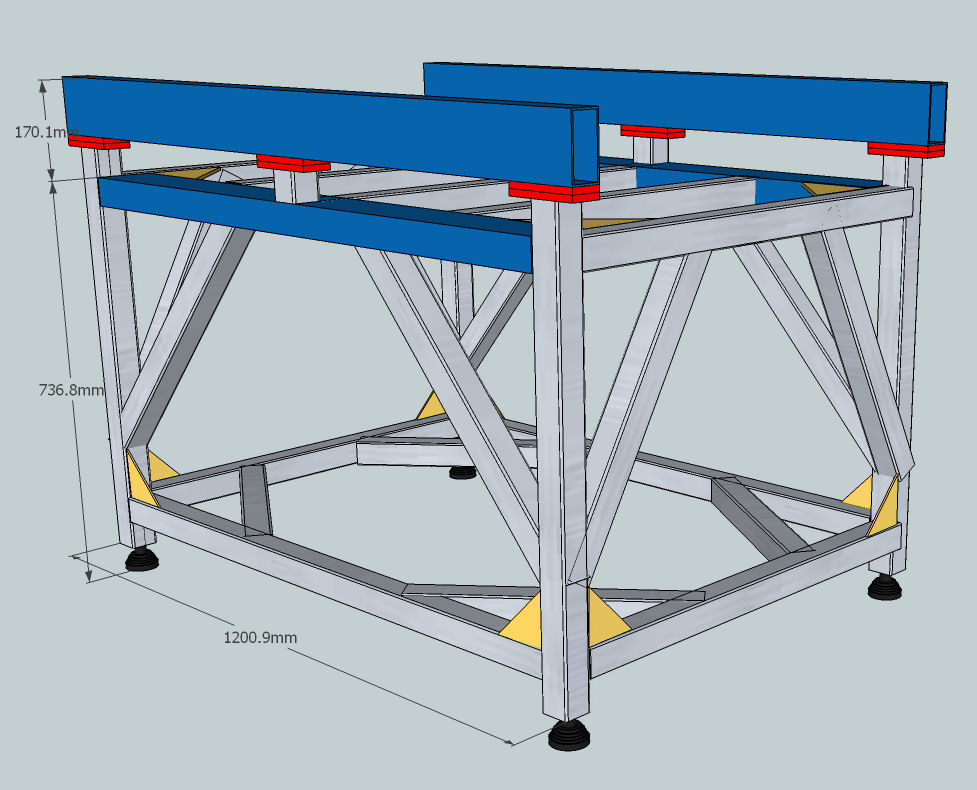 170.1mm

736.8mm

1200.9mm