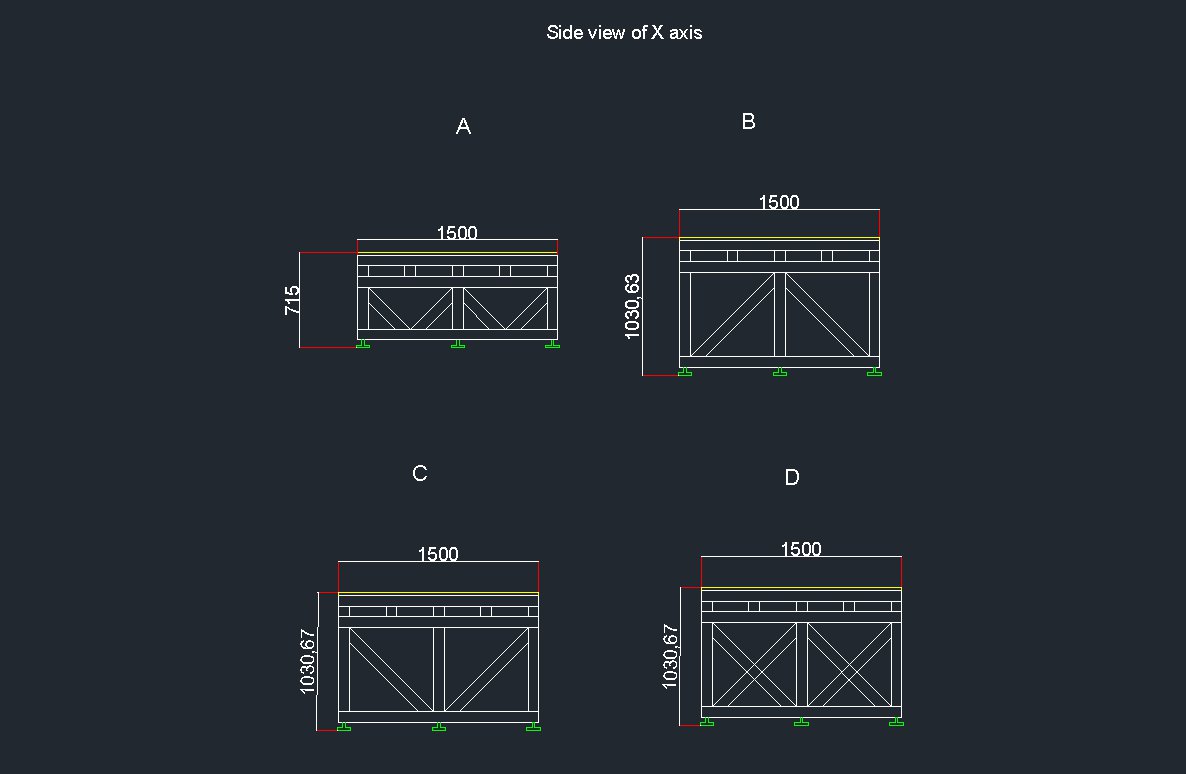 Side view of X axis

A

1500

715

B

1500

1030,63

C

1500

1030,67

D

1500

1030,67