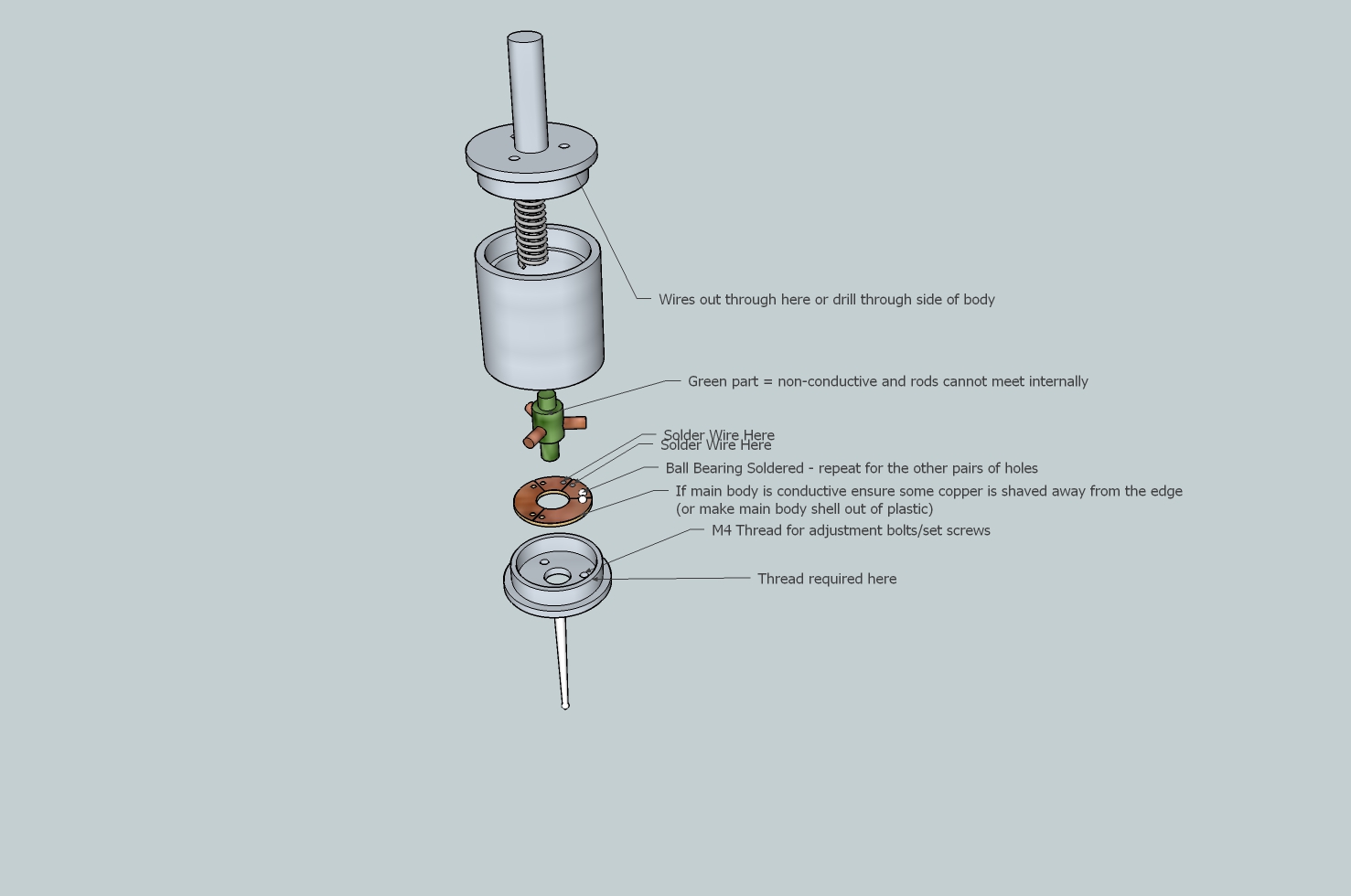 Wires out through here or drill through side of body

Green part = non-conductive and rods cannot meet internally

Solder Wire Here
Solder Wire Here

Ball Bearing Soldered - repeat for the other pairs of holes

If main body is conductive ensure some copper is shaved away from the edge
(or make main body shell out of plastic)

M4 Thread for adjustment bolts/set screws

Thread required here