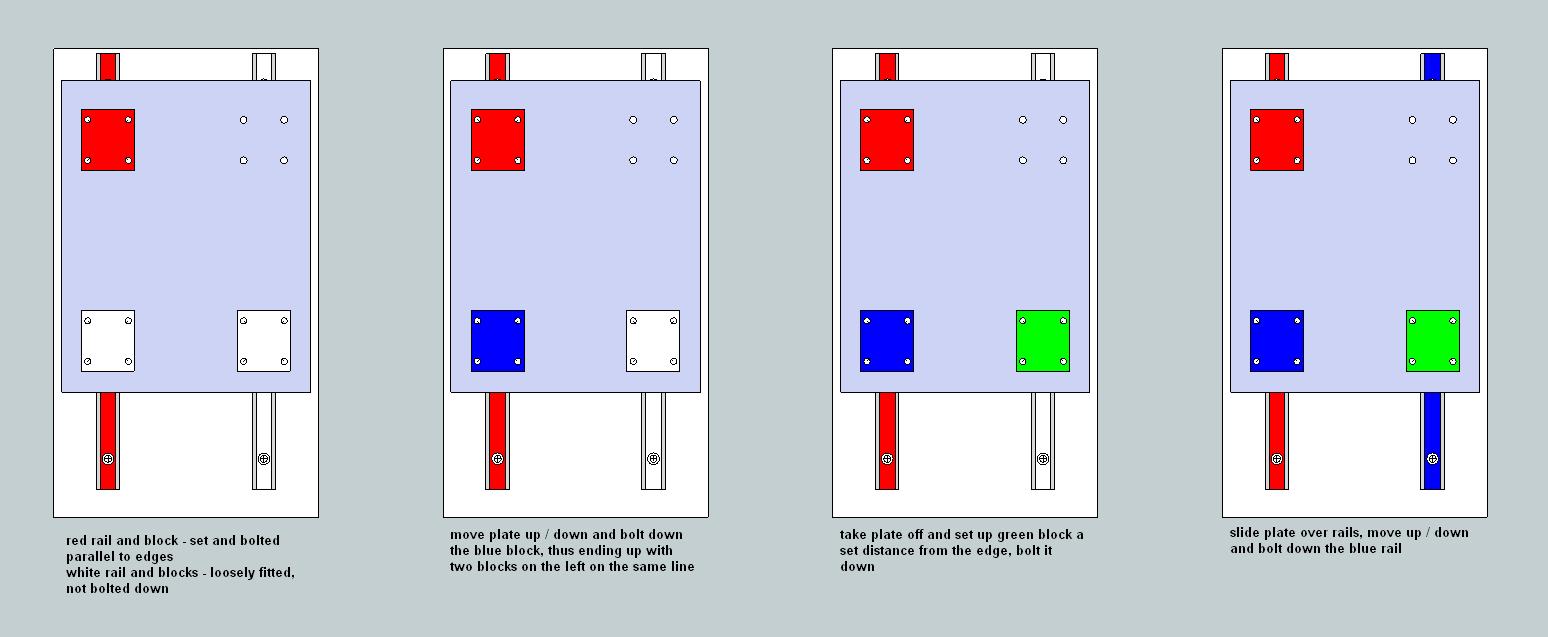 red rail and block - set and bolted parallel to edges
white rail and blocks - loosely fitted, not bolted down

move plate up / down and bolt down the blue block, thus ending up with two blocks on the left on the same line

take plate off and set up green block a set distance from the edge, bolt it down

slide plate over rails, move up / down and bolt down the blue rail