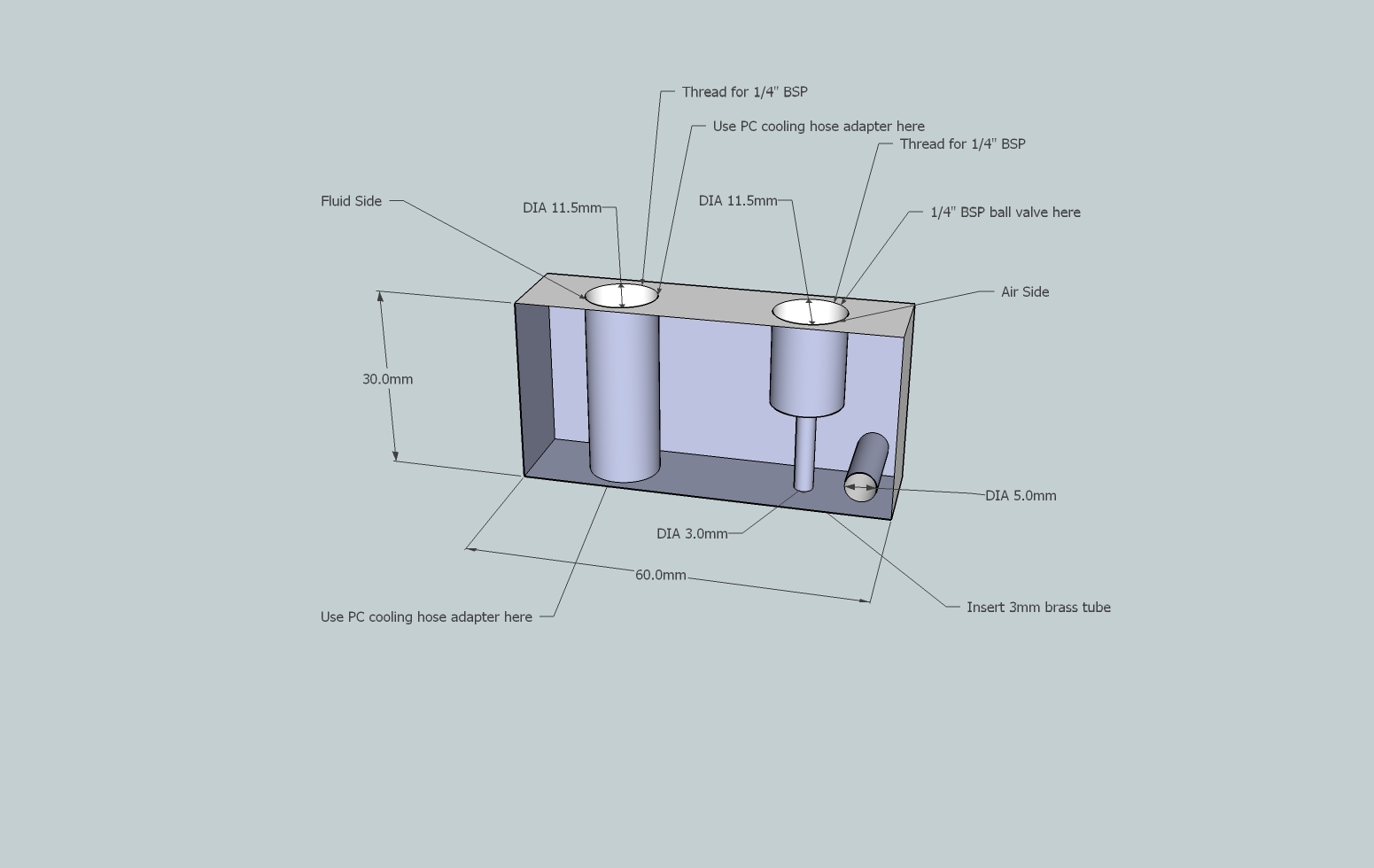 Thread for 1/4" BSP

Use PC cooling hose adapter here

Thread for 1/4" BSP

Fluid Side

DIA 11.5mm

DIA 11.5mm

1/4" BSP ball valve here

Air Side

30.0mm

DIA 5.0mm

DIA 3.0mm

60.0mm

Insert 3mm brass tube

Use PC cooling hose adapter here