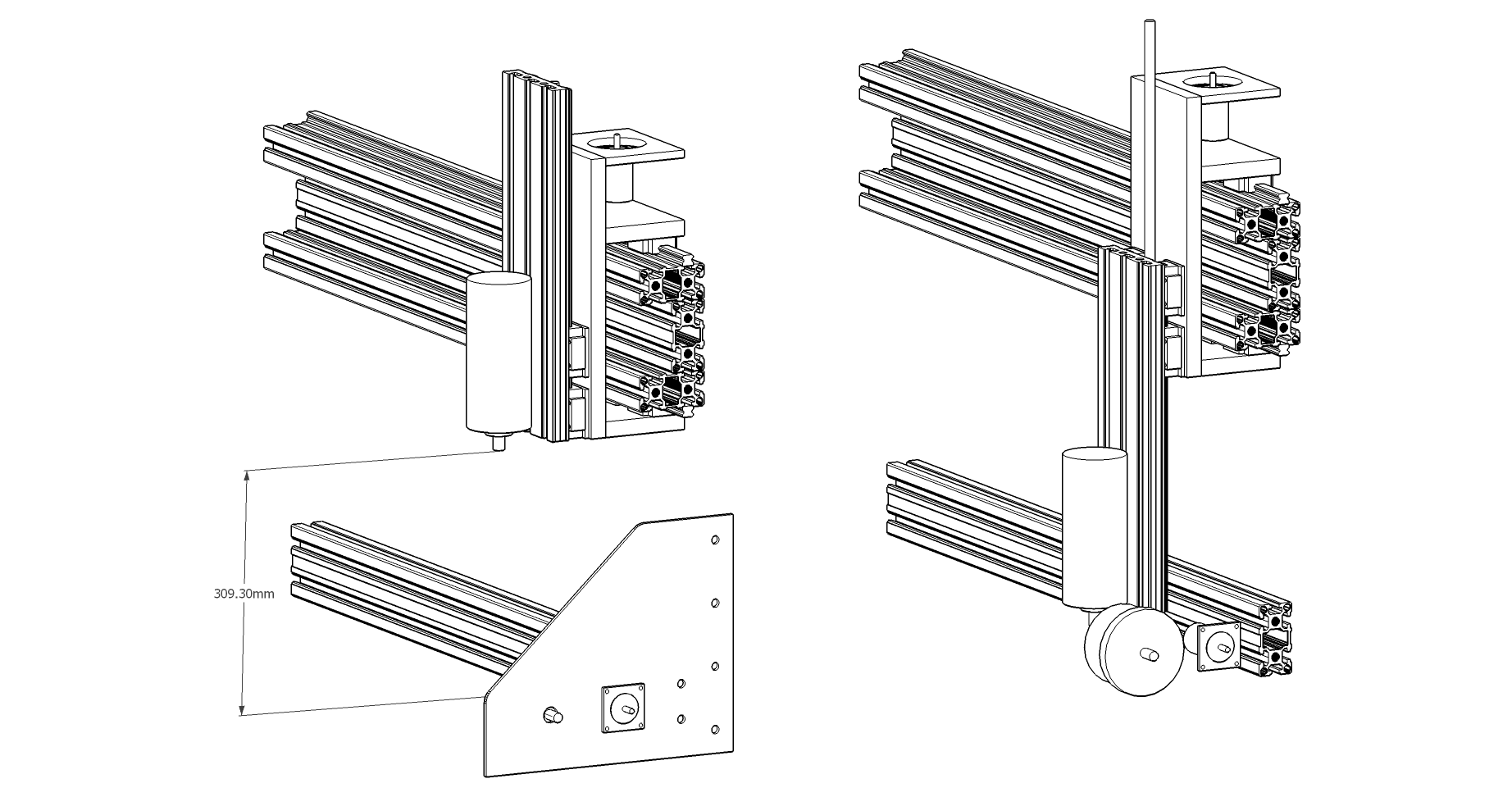 309.30mm