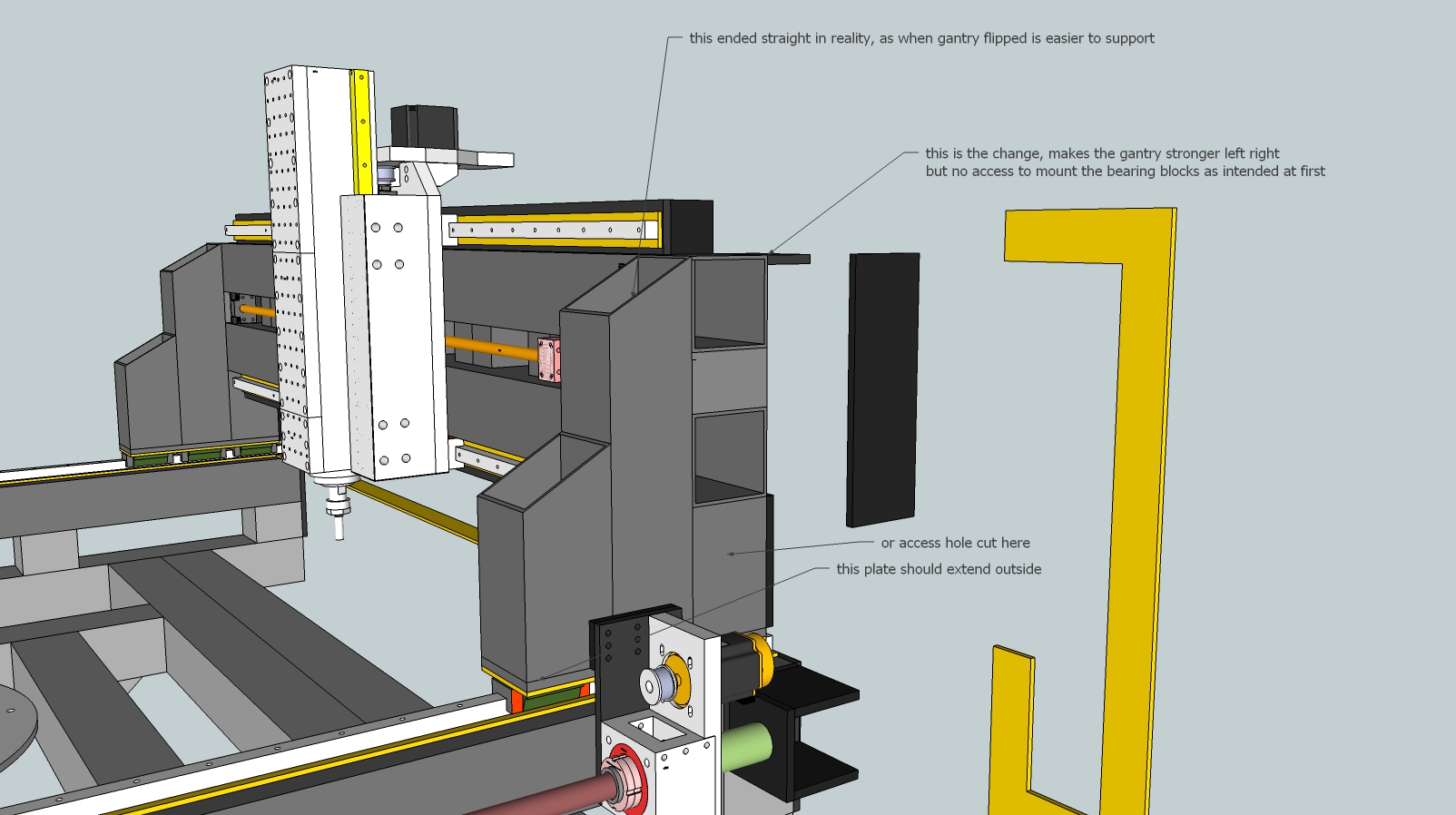 this ended straight in reality, as when gantry flipped is easier to support

this is the change, makes the gantry stronger left right
but no access to mount the bearing blocks as intended at first

or access hole cut here

this plate should extend outside