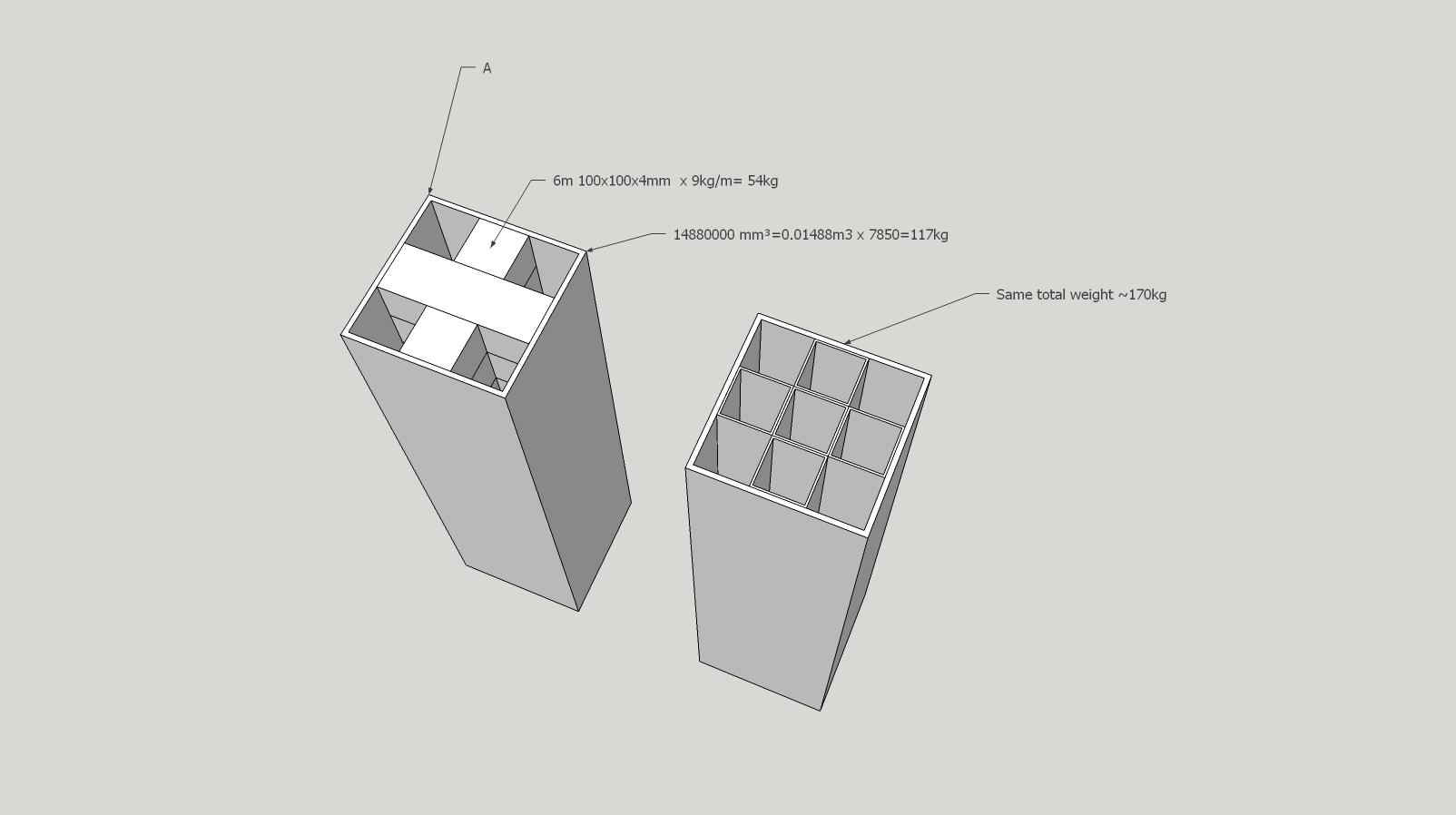 A

6m 100x100x4mm x 9kg/m= 54kg

14880000 mm³=0.01488m3 x 7850=117kg

Same total weight ~170kg