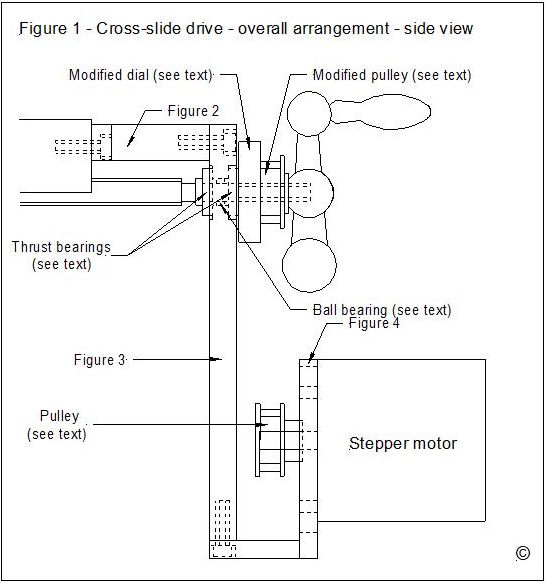 Figure 1 - Cross-slide drive - overall arrangement - side view

Modified dial (see text)

Modified pulley (see text)

Figure 2

Thrust bearings (see text)

Ball bearing (see text)

Figure 4

Figure 3

Pulley (see text)

Stepper motor

©