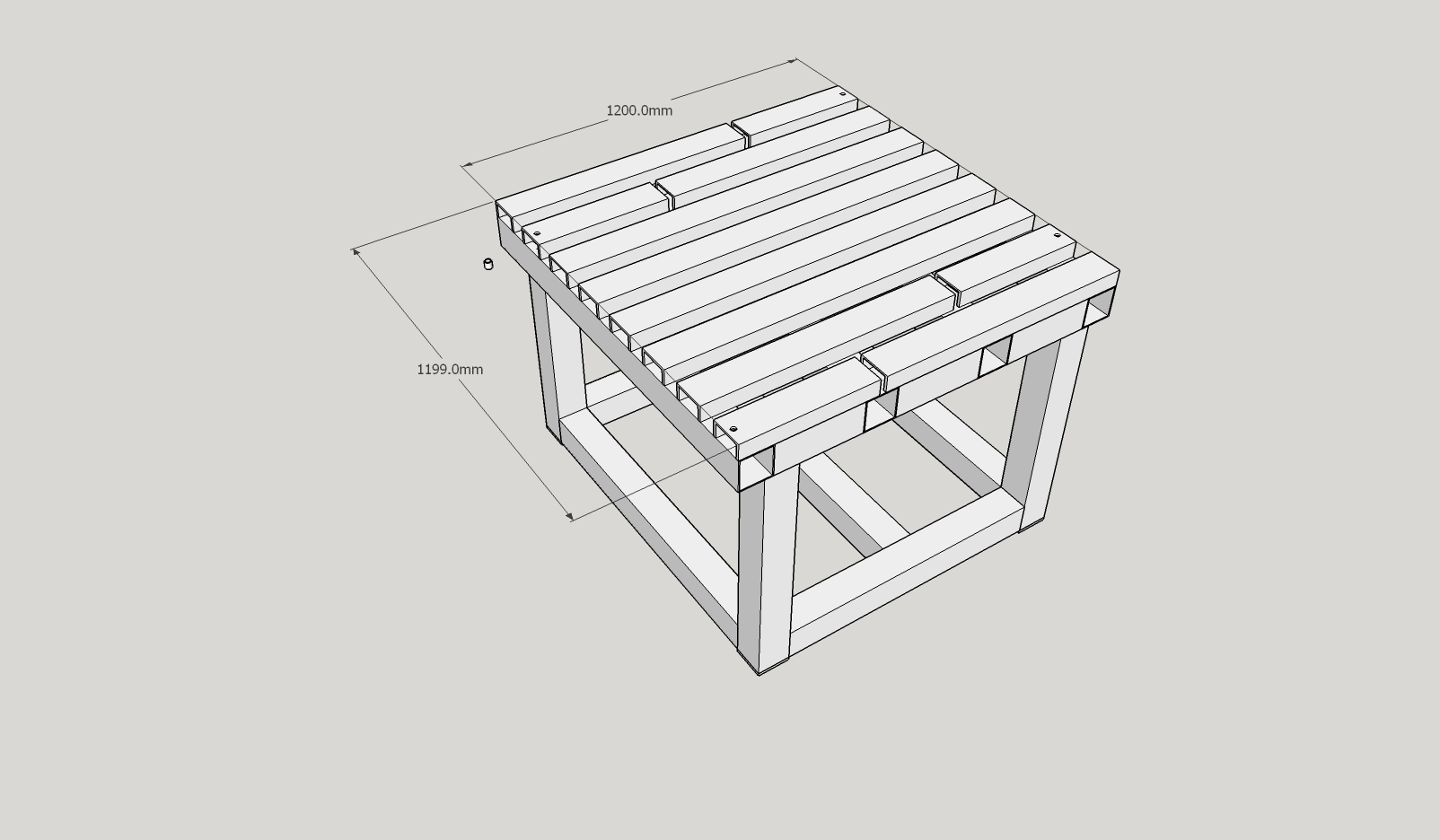 1200.0mm

1199.0mm