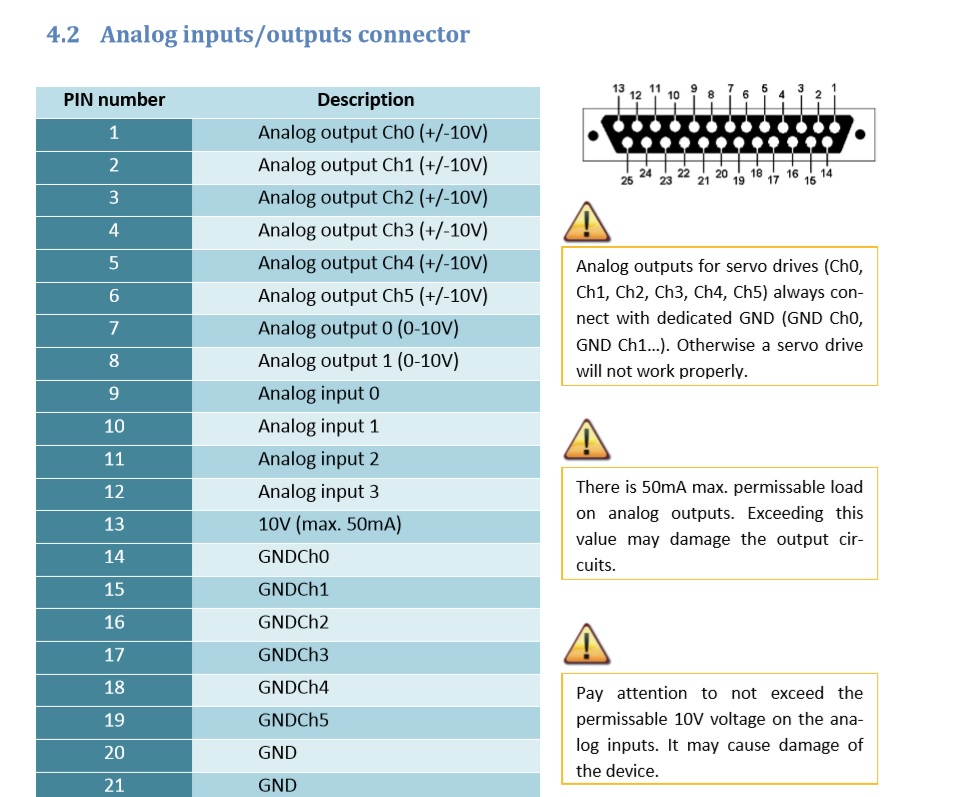 4.2 Analog inputs/outputs connector

| PIN number | Description |
|---|---|
| 1 | Analog output Ch0 (+/-10V) |
| 2 | Analog output Ch1 (+/-10V) |
| 3 | Analog output Ch2 (+/-10V) |
| 4 | Analog output Ch3 (+/-10V) |
| 5 | Analog output Ch4 (+/-10V) |
| 6 | Analog output Ch5 (+/-10V) |
| 7 | Analog output 0 (0-10V) |
| 8 | Analog output 1 (0-10V) |
| 9 | Analog input 0 |
| 10 | Analog input 1 |
| 11 | Analog input 2 |
| 12 | Analog input 3 |
| 13 | 10V (max. 50mA) |
| 14 | GNDCh0 |
| 15 | GNDCh1 |
| 16 | GNDCh2 |
| 17 | GNDCh3 |
| 18 | GNDCh4 |
| 19 | GNDCh5 |
| 20 | GND |
| 21 | GND |

13 12 11 10 9 8 7 6 5 4 3 2 1
25 24 23 22 21 20 19 18 17 16 15 14

Analog outputs for servo drives (Ch0, Ch1, Ch2, Ch3, Ch4, Ch5) always connect with dedicated GND (GND Ch0, GND Ch1...). Otherwise a servo drive will not work properly.

There is 50mA max. permissable load on analog outputs. Exceeding this value may damage the output circuits.

Pay attention to not exceed the permissable 10V voltage on the analog inputs. It may cause damage of the device.