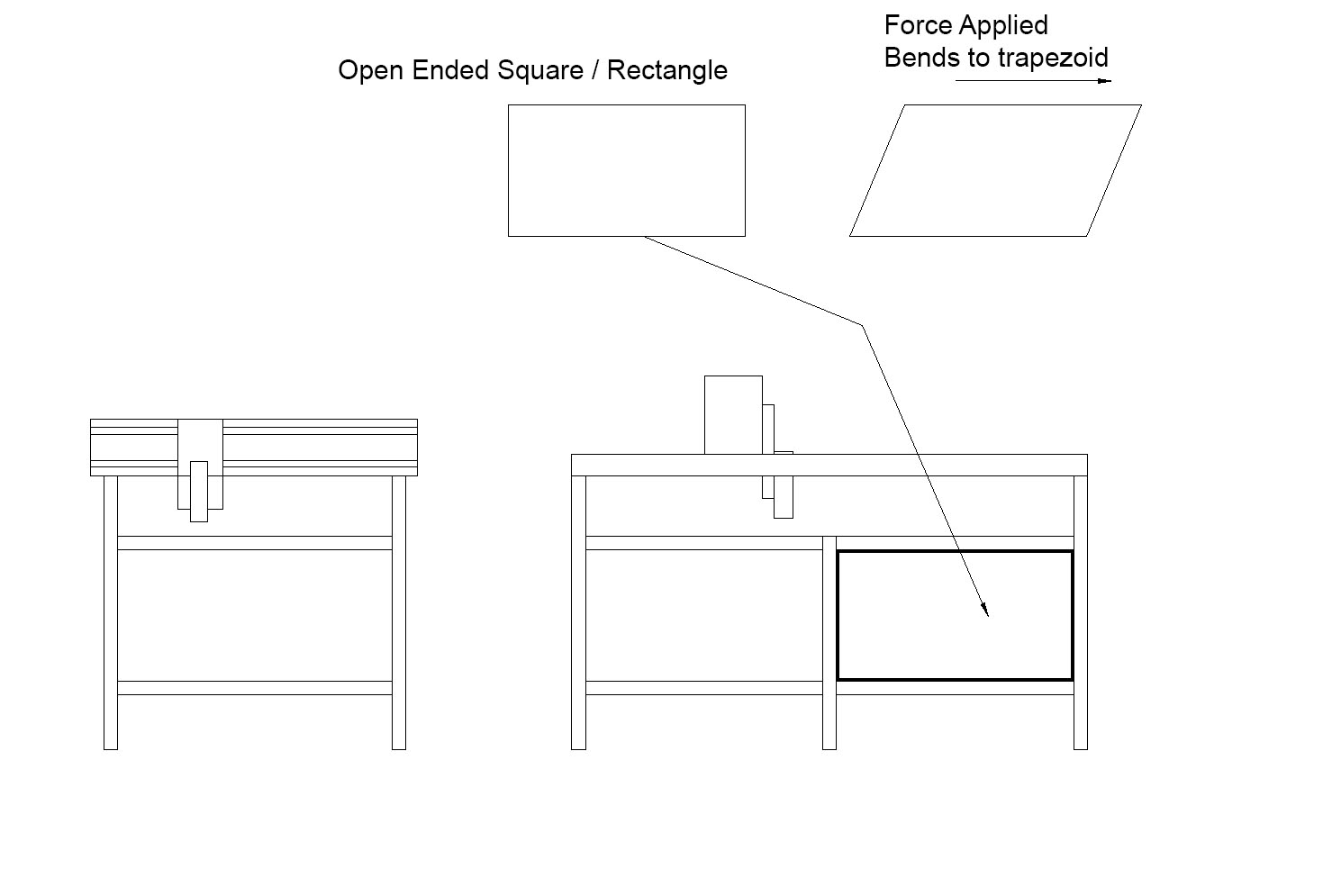 Open Ended Square / Rectangle

Force Applied
Bends to trapezoid