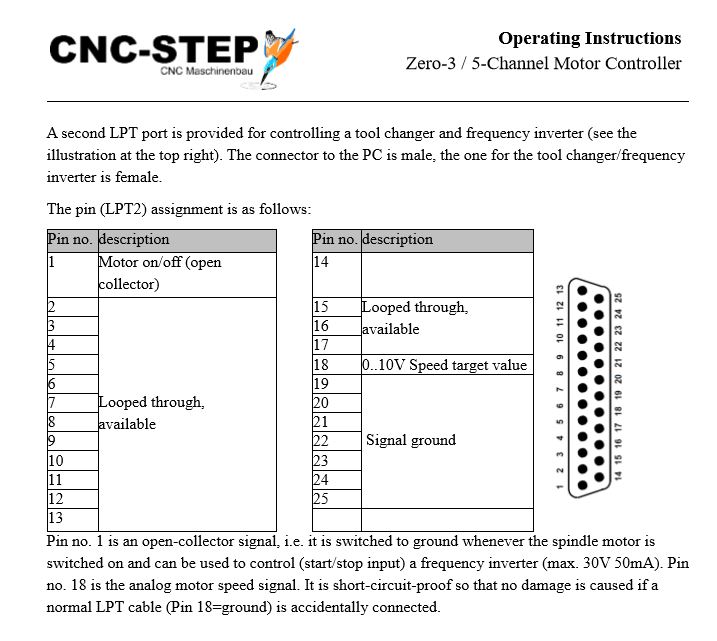 CNC-STEP
CNC Maschinenbau

Operating Instructions
Zero-3 / 5-Channel Motor Controller

A second LPT port is provided for controlling a tool changer and frequency inverter (see the illustration at the top right). The connector to the PC is male, the one for the tool changer/frequency inverter is female.

The pin (LPT2) assignment is as follows:

| Pin no. | description |
|---|---|
| 1 | Motor on/off (open collector) |
| 2 | Looped through, available |
| 3 | |
| 4 | |
| 5 | |
| 6 | |
| 7 | |
| 8 | |
| 9 | |
| 10 | |
| 11 | |
| 12 | |
| 13 | |

| Pin no. | description |
|---|---|
| 14 | |
| 15 | Looped through, available |
| 16 | |
| 17 | |
| 18 | 0..10V Speed target value |
| 19 | Signal ground |
| 20 | |
| 21 | |
| 22 | |
| 23 | |
| 24 | |
| 25 | |
| | |

13 12 11 10 9 8 7 6 5 4 3 2 1
25 24 23 22 21 20 19 18 17 16 15 14

Pin no. 1 is an open-collector signal, i.e. it is switched to ground whenever the spindle motor is switched on and can be used to control (start/stop input) a frequency inverter (max. 30V 50mA). Pin no. 18 is the analog motor speed signal. It is short-circuit-proof so that no damage is caused if a normal LPT cable (Pin 18=ground) is accidentally connected.