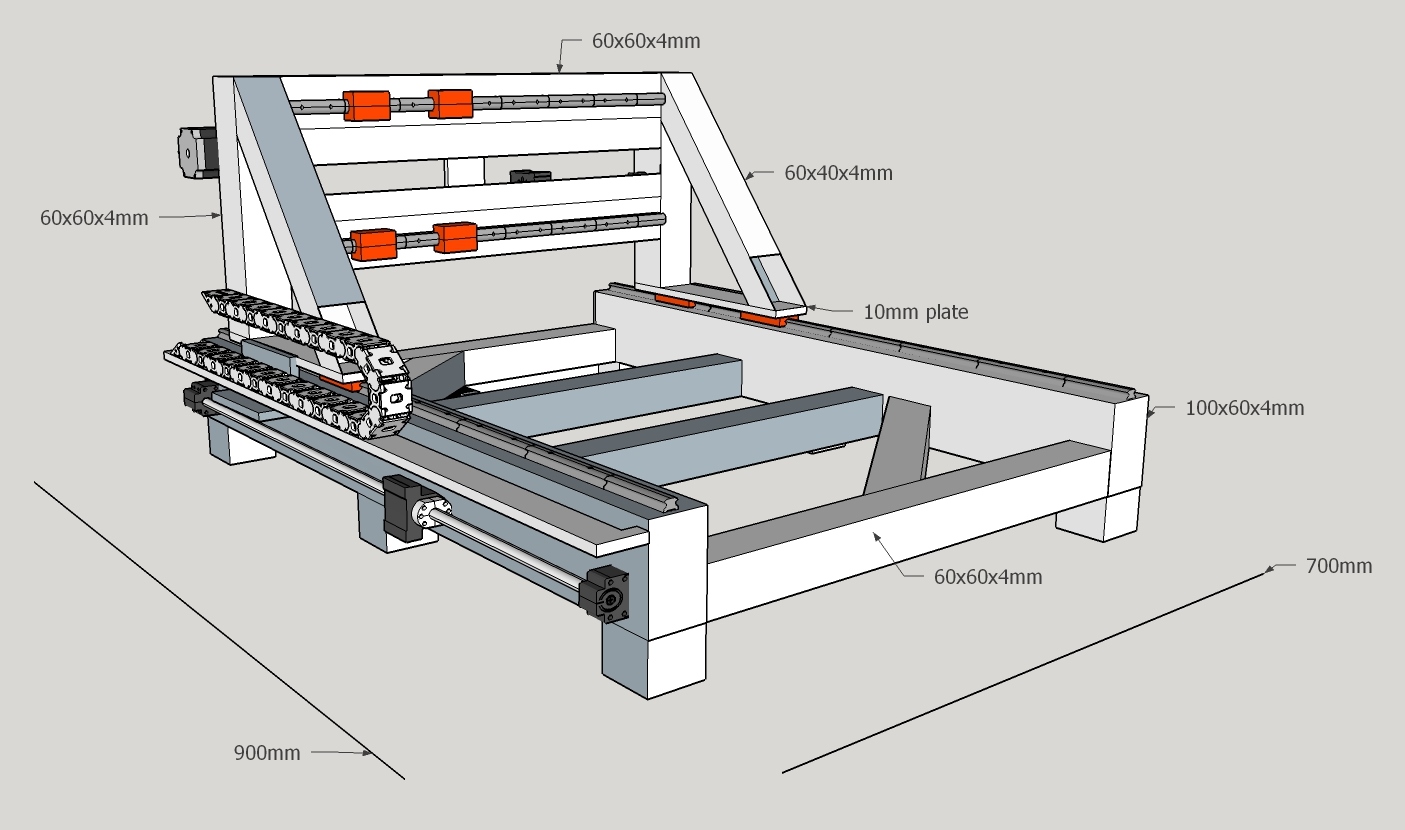 60x60x4mm

60x40x4mm

60x60x4mm

10mm plate

100x60x4mm

60x60x4mm

700mm

900mm