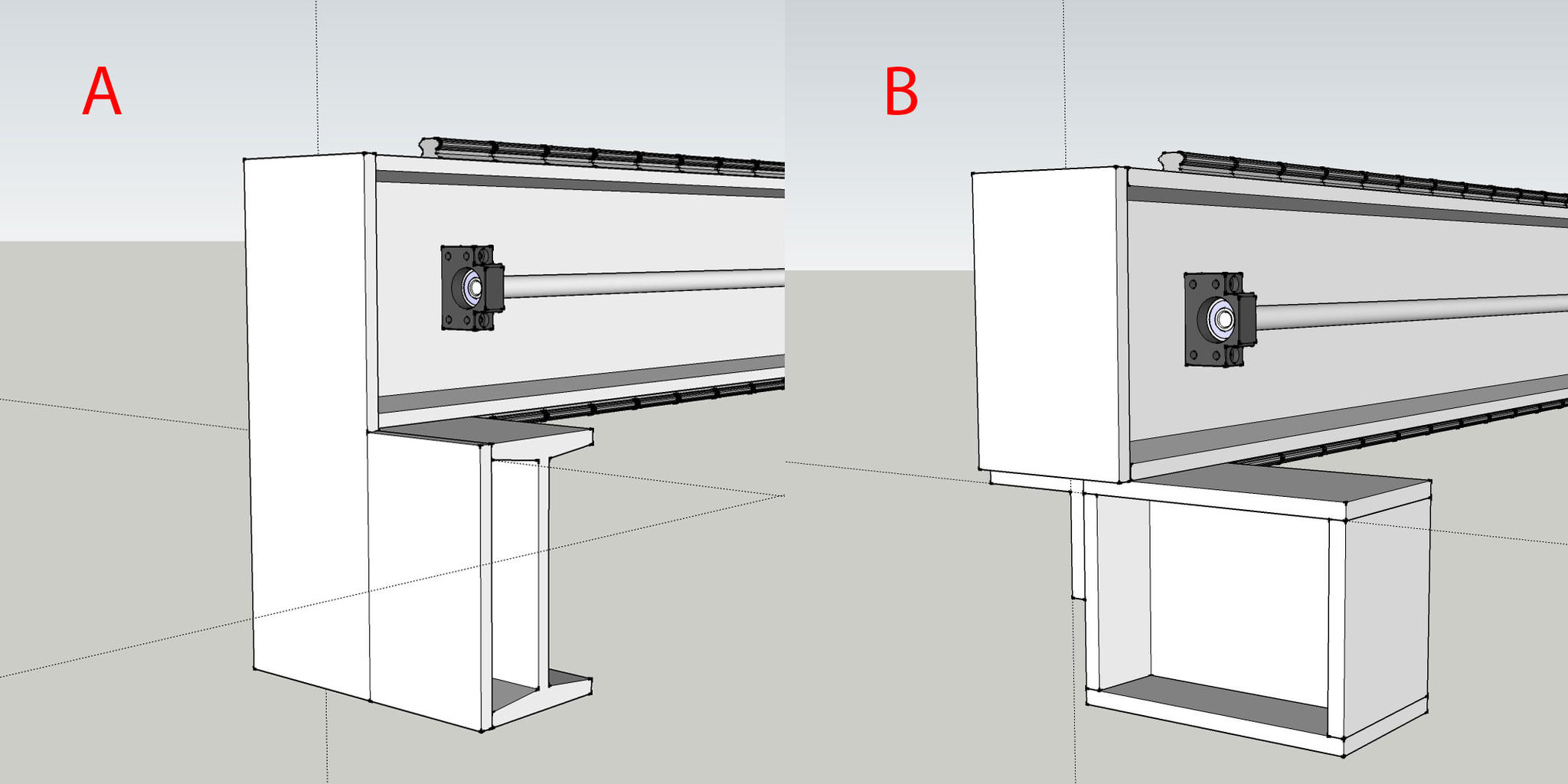 A

B