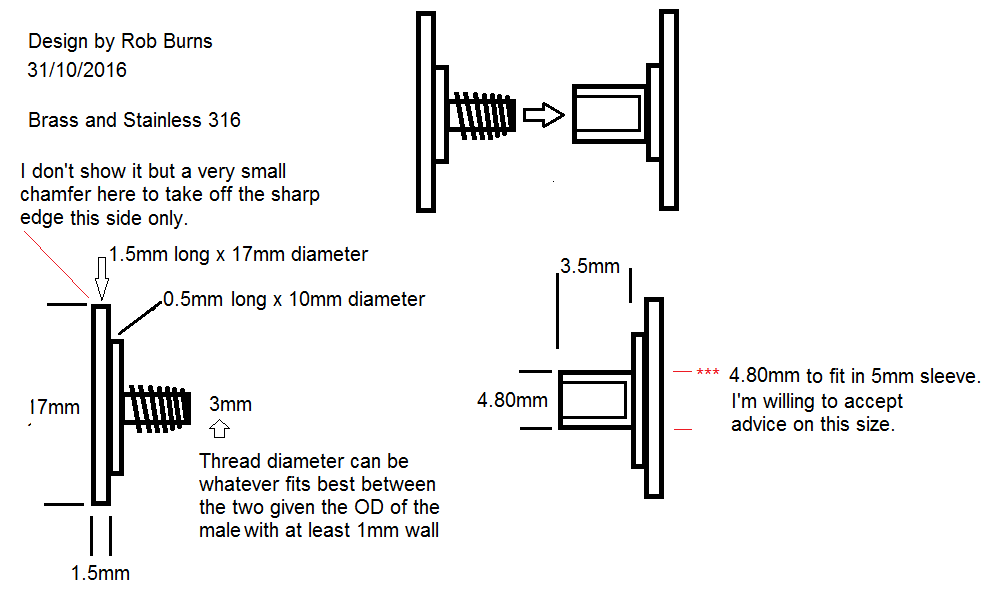 Design by Rob Burns
31/10/2016

Brass and Stainless 316

I don't show it but a very small chamfer here to take off the sharp edge this side only.

1.5mm long x 17mm diameter

0.5mm long x 10mm diameter

17mm

3mm

Thread diameter can be whatever fits best between the two given the OD of the male with at least 1mm wall

1.5mm

3.5mm

4.80mm

*** 4.80mm to fit in 5mm sleeve. I'm willing to accept advice on this size.