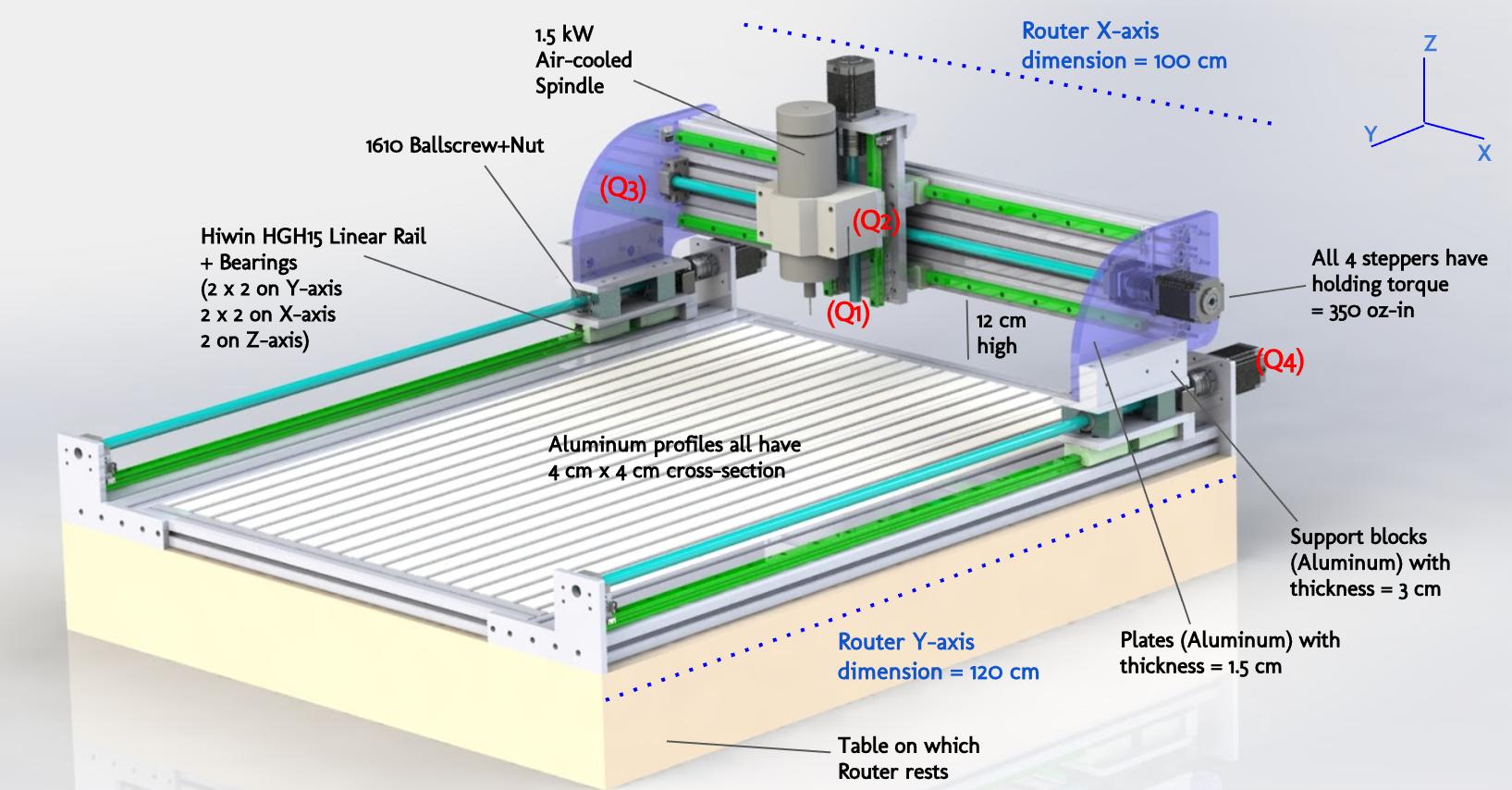 1.5 kW
Air-cooled
Spindle

Router X-axis
dimension = 100 cm

Z
Y
X

1610 Ballscrew+Nut

(Q3)

(Q2)

Hiwin HGH15 Linear Rail
+ Bearings
(2 x 2 on Y-axis
2 x 2 on X-axis
2 on Z-axis)

(Q1)

12 cm
high

All 4 steppers have
holding torque
= 350 oz-in

(Q4)

Aluminum profiles all have
4 cm x 4 cm cross-section

Support blocks
(Aluminum) with
thickness = 3 cm

Router Y-axis
dimension = 120 cm

Plates (Aluminum) with
thickness = 1.5 cm

Table on which
Router rests