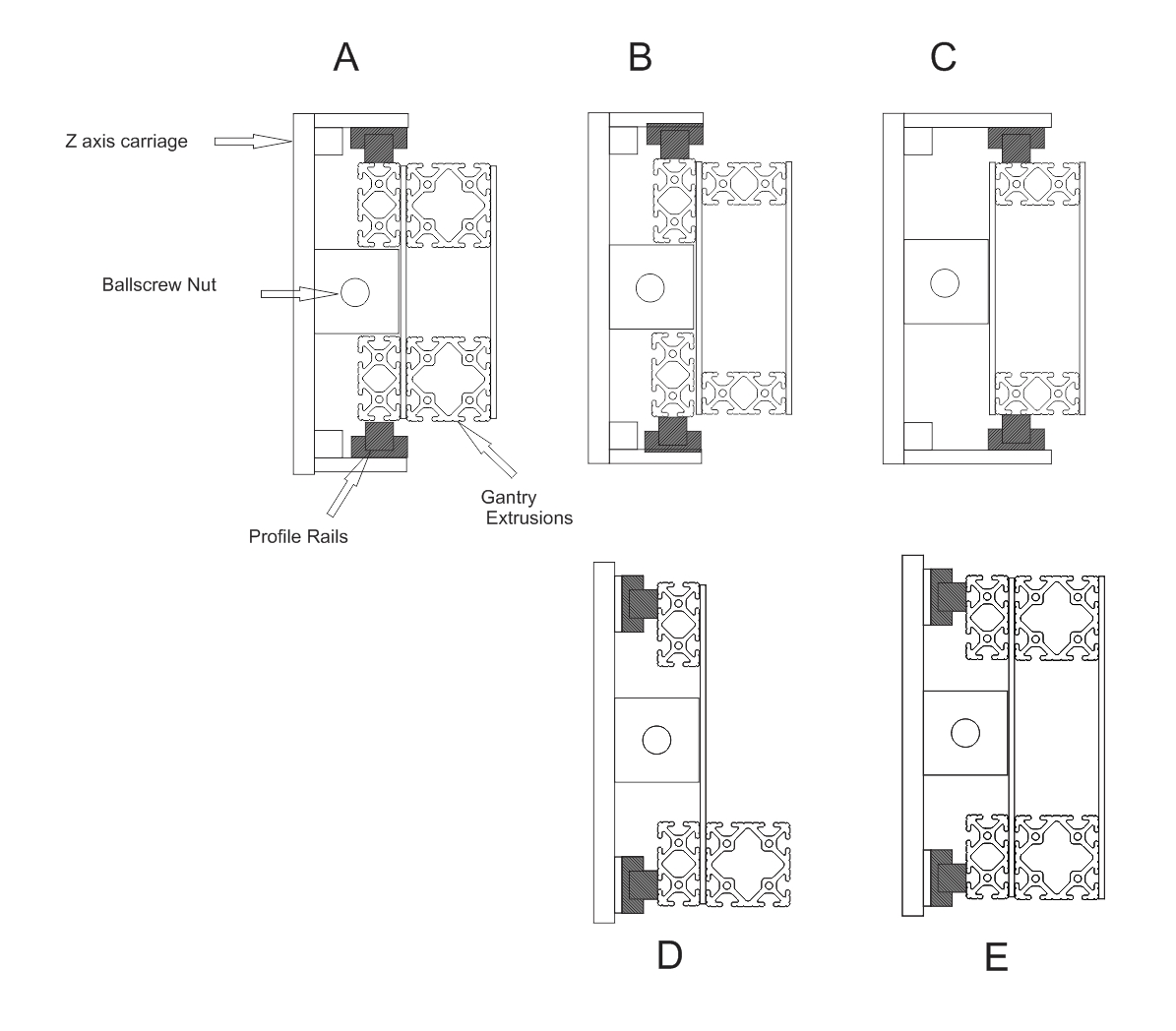 A

B

C

Z axis carriage

Ballscrew Nut

Profile Rails

Gantry Extrusions

D

E