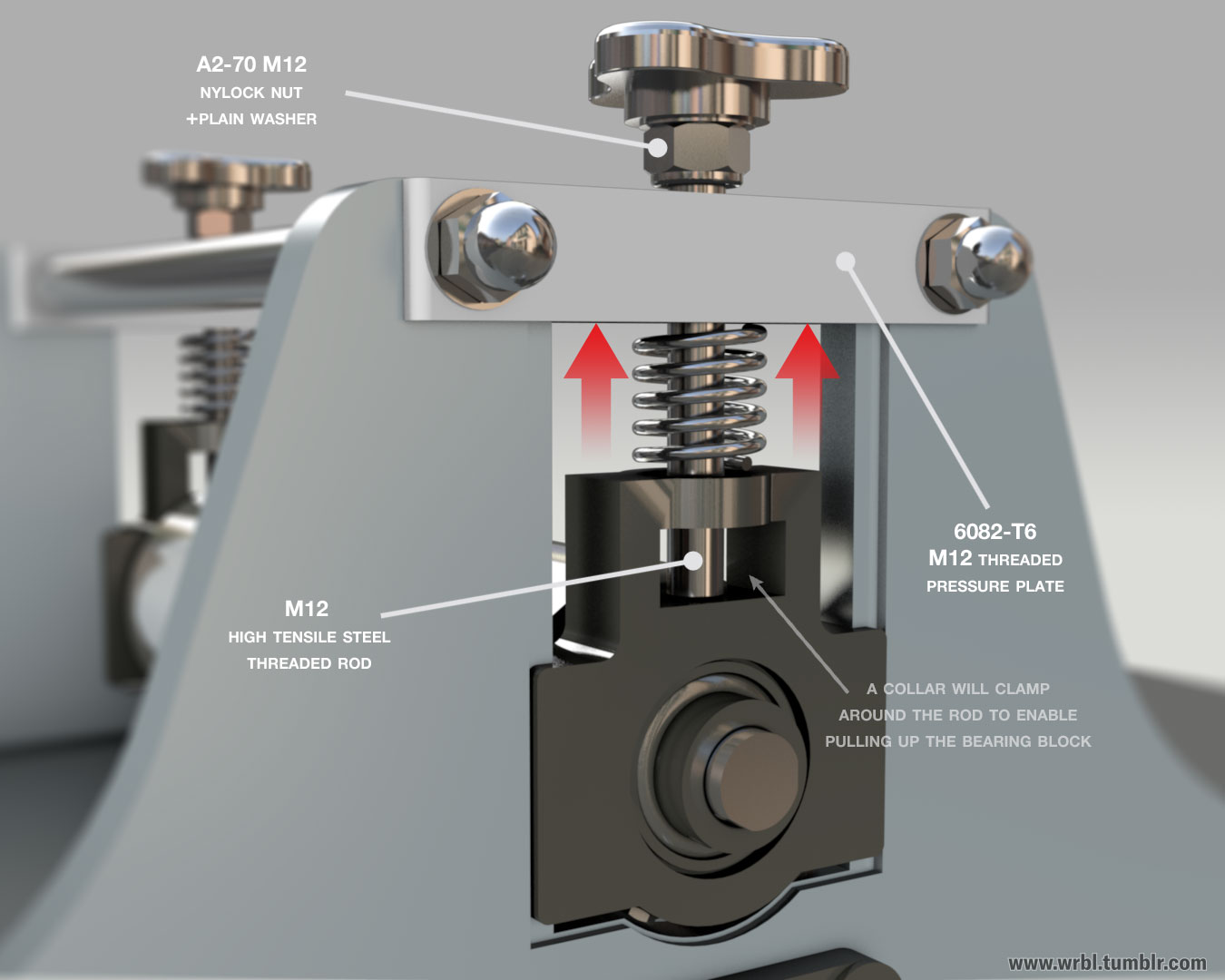 A2-70 M12
NYLOCK NUT
+PLAIN WASHER

6082-T6
M12 THREADED
PRESSURE PLATE

M12
HIGH TENSILE STEEL
THREADED ROD

A COLLAR WILL CLAMP
AROUND THE ROD TO ENABLE
PULLING UP THE BEARING BLOCK

www.wrbl.tumblr.com