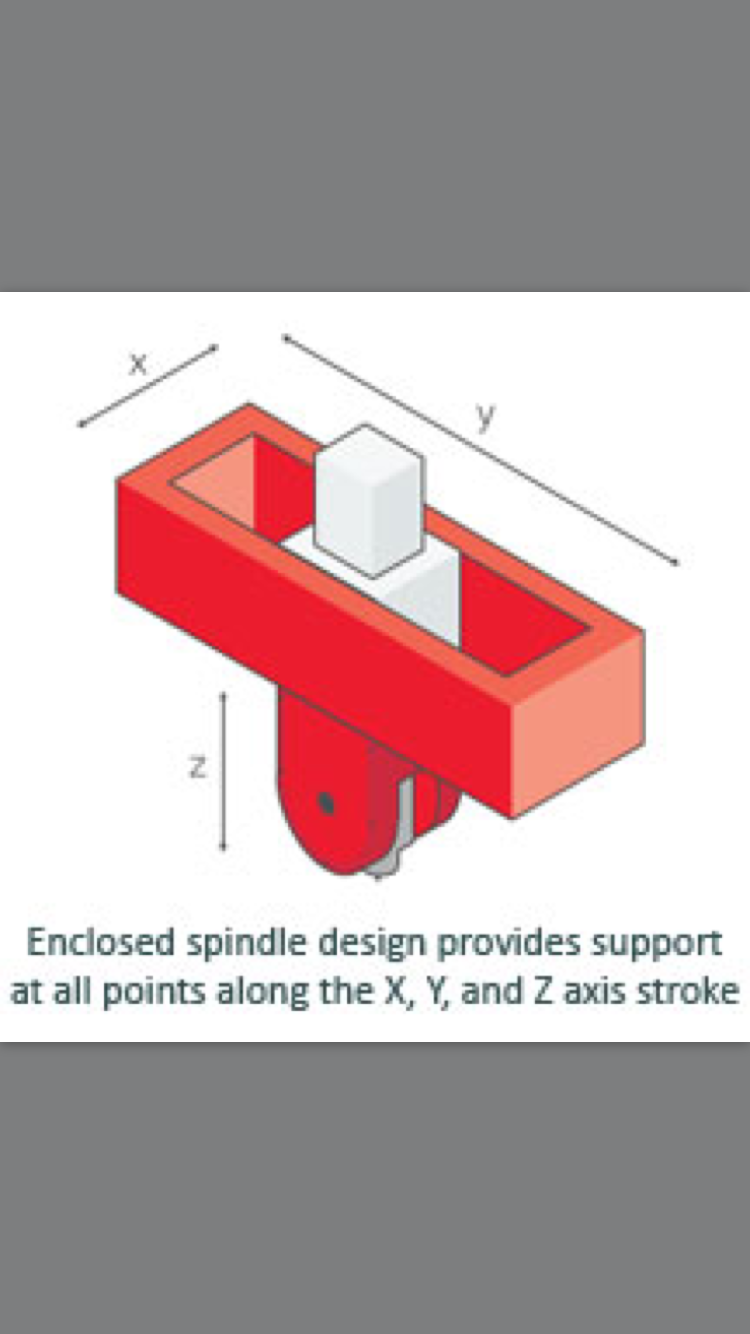 x

y

z

Enclosed spindle design provides support at all points along the X, Y, and Z axis stroke