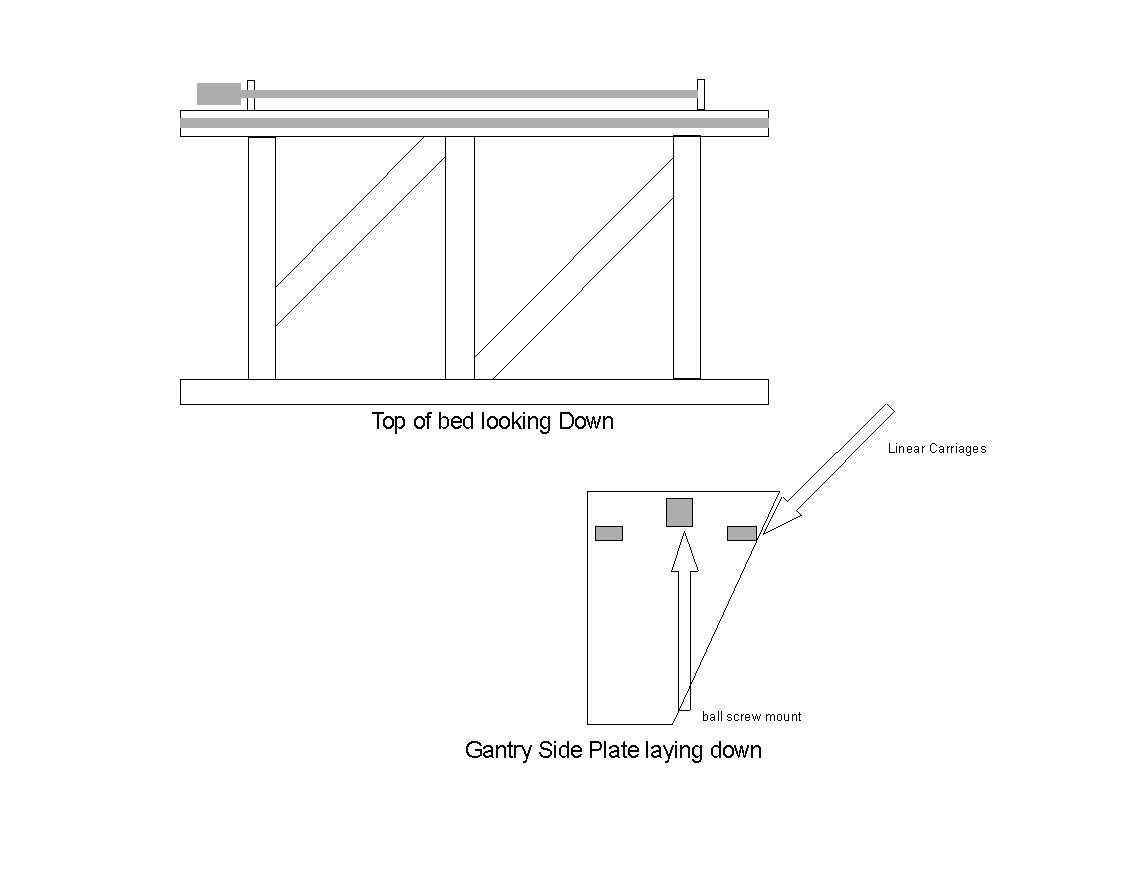 Top of bed looking Down

Linear Carriages

ball screw mount

Gantry Side Plate laying down