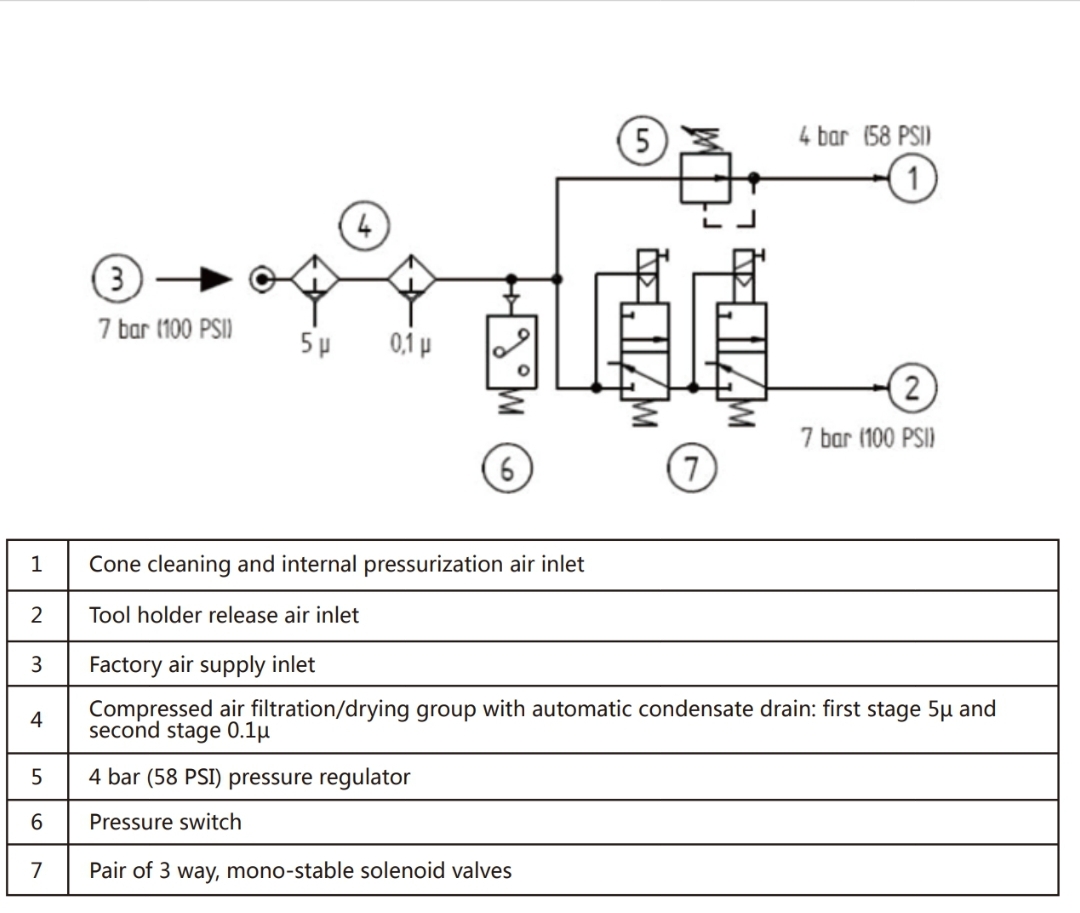 5

4 bar (58 PSI)

1

4

3

7 bar (100 PSI)

5 μ

0,1 μ

2

7 bar (100 PSI)

6

7

| 1 | Cone cleaning and internal pressurization air inlet |
|---|---|
| 2 | Tool holder release air inlet |
| 3 | Factory air supply inlet |
| 4 | Compressed air filtration/drying group with automatic condensate drain: first stage 5μ and second stage 0.1μ |
| 5 | 4 bar (58 PSI) pressure regulator |
| 6 | Pressure switch |
| 7 | Pair of 3 way, mono-stable solenoid valves |