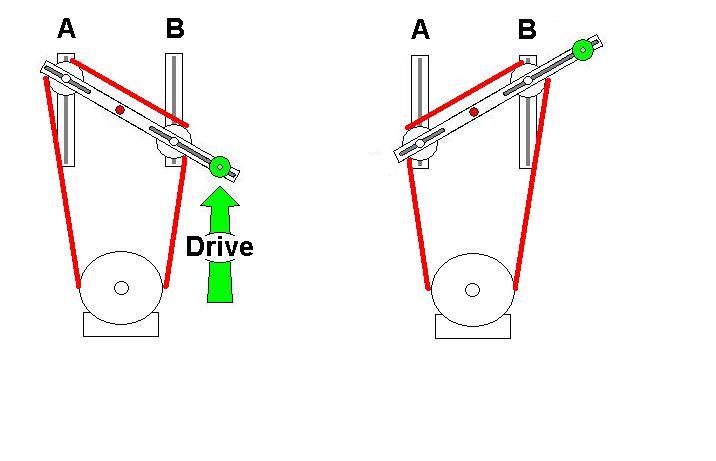 A B

Drive

A B