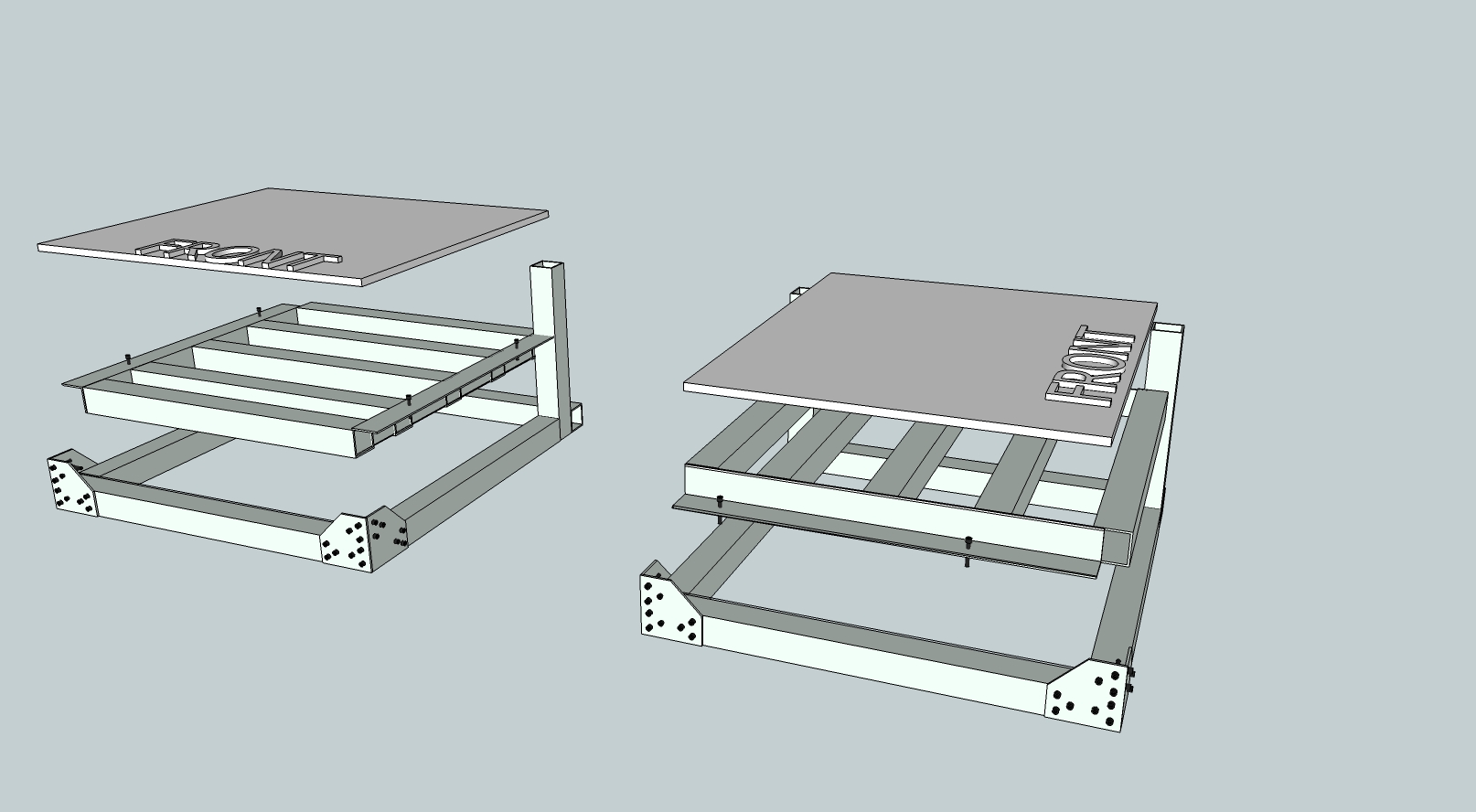 FRONT

FRONT