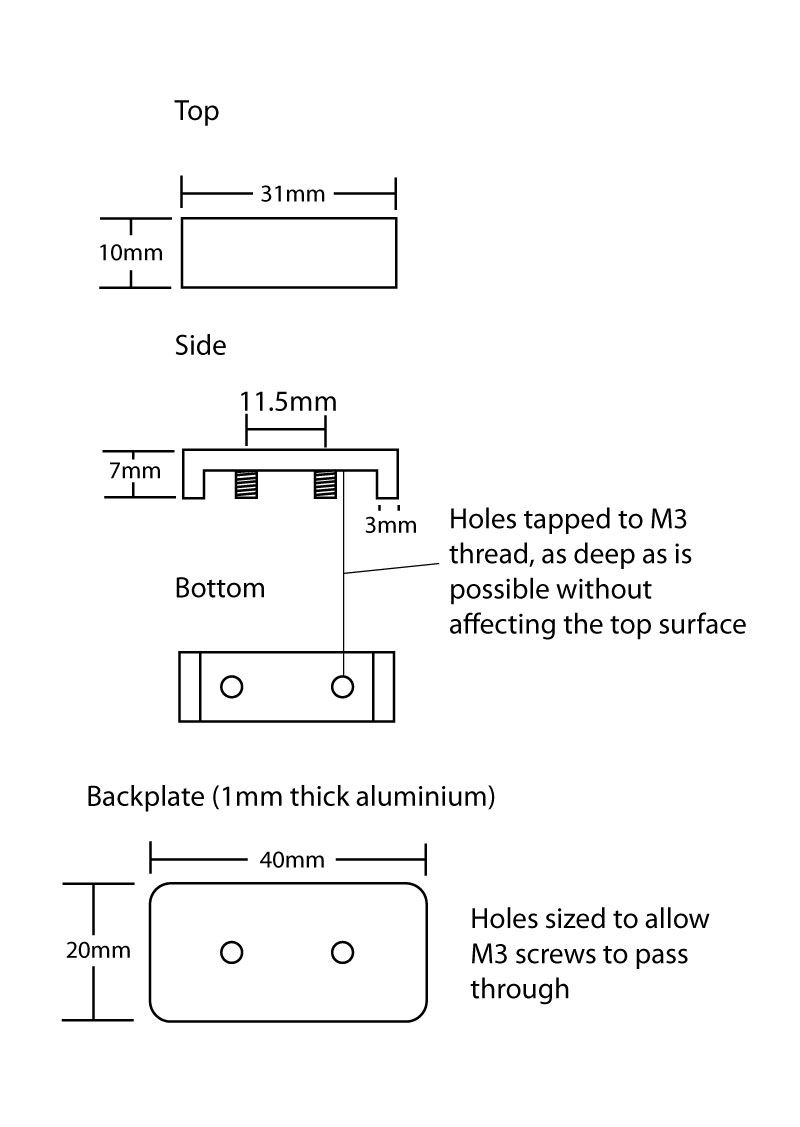 Top

31mm

10mm

Side

11.5mm

7mm

3mm

Holes tapped to M3 thread, as deep as is possible without affecting the top surface

Bottom

Backplate (1mm thick aluminium)

40mm

20mm

Holes sized to allow M3 screws to pass through