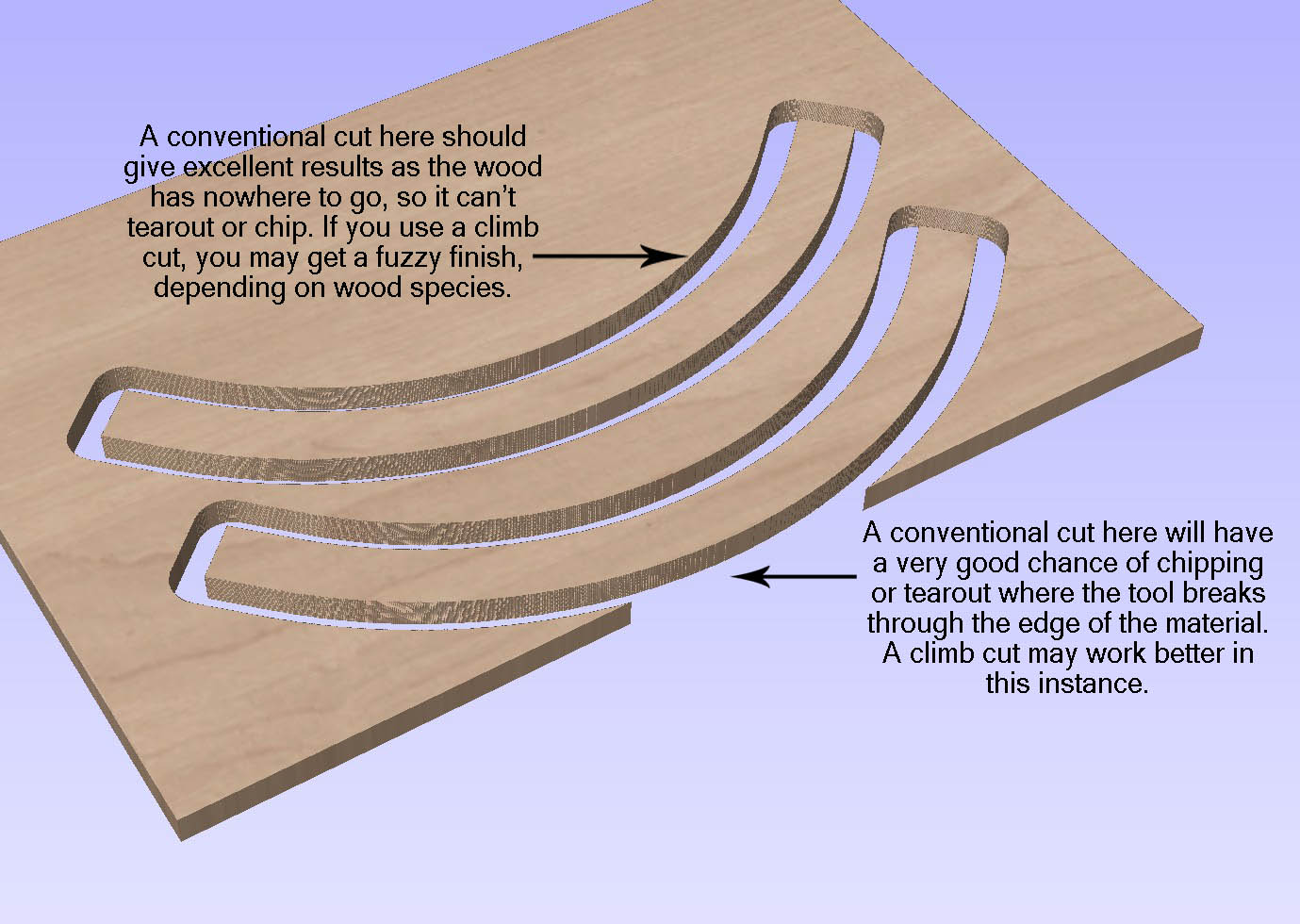 A conventional cut here should give excellent results as the wood has nowhere to go, so it can't tearout or chip. If you use a climb cut, you may get a fuzzy finish, depending on wood species.

A conventional cut here will have a very good chance of chipping or tearout where the tool breaks through the edge of the material. A climb cut may work better in this instance.