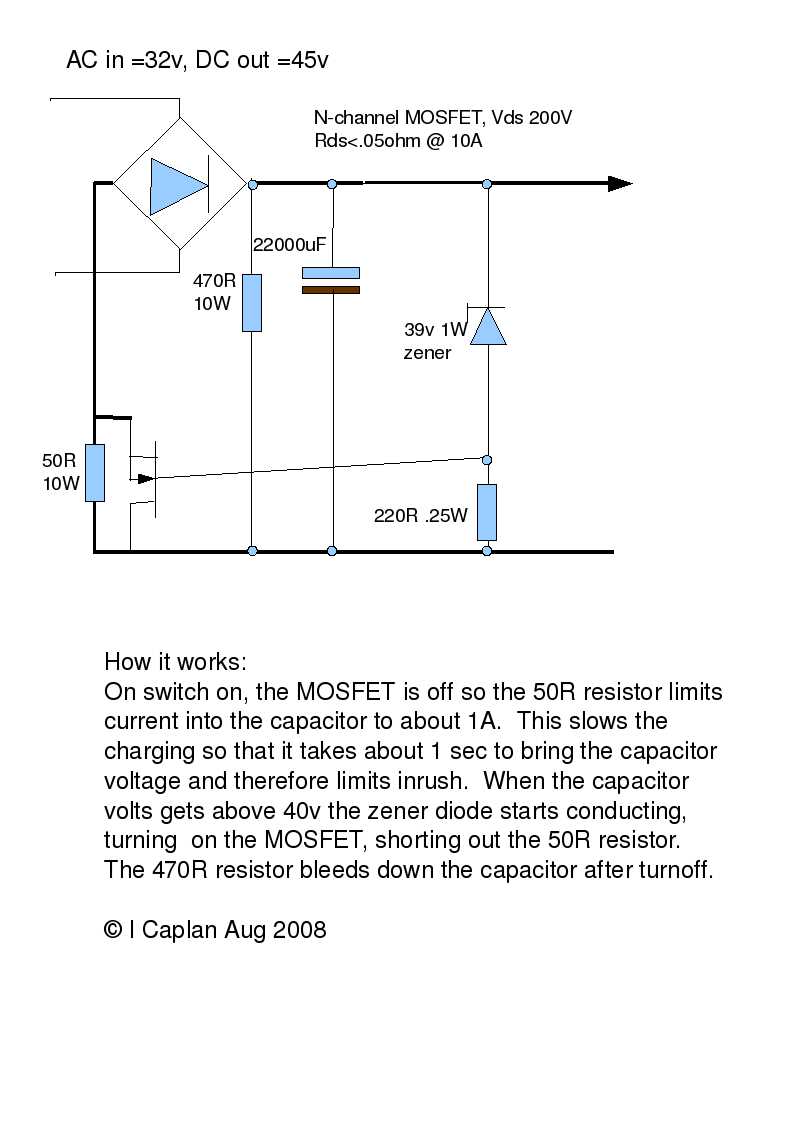 AC in =32v, DC out =45v

N-channel MOSFET, Vds 200V
Rds<.05ohm @ 10A

22000uF

470R
10W

39v 1W
zener

50R
10W

220R .25W

How it works:
On switch on, the MOSFET is off so the 50R resistor limits current into the capacitor to about 1A. This slows the charging so that it takes about 1 sec to bring the capacitor voltage and therefore limits inrush. When the capacitor volts gets above 40v the zener diode starts conducting, turning on the MOSFET, shorting out the 50R resistor. The 470R resistor bleeds down the capacitor after turnoff.

© I Caplan Aug 2008