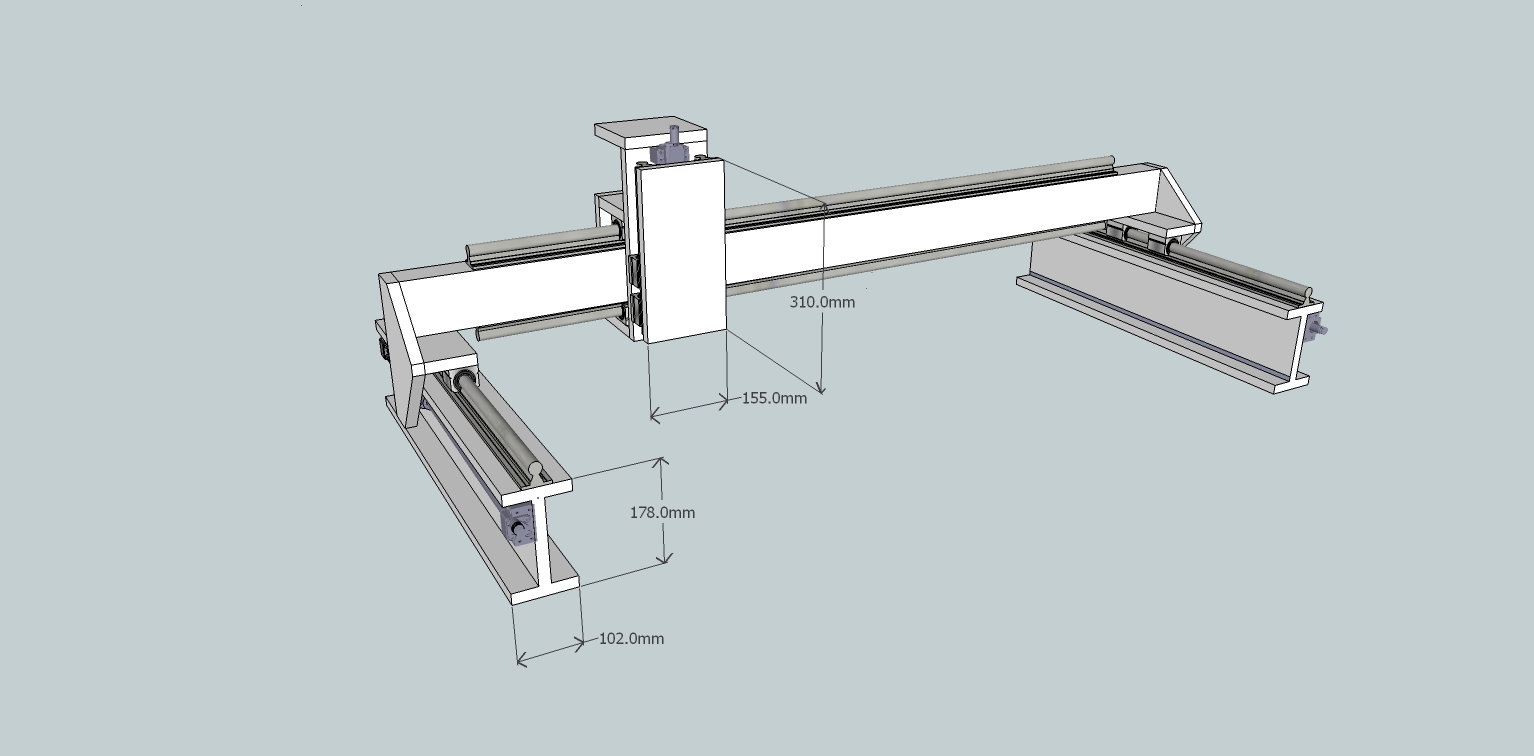 310.0mm

155.0mm

178.0mm

102.0mm