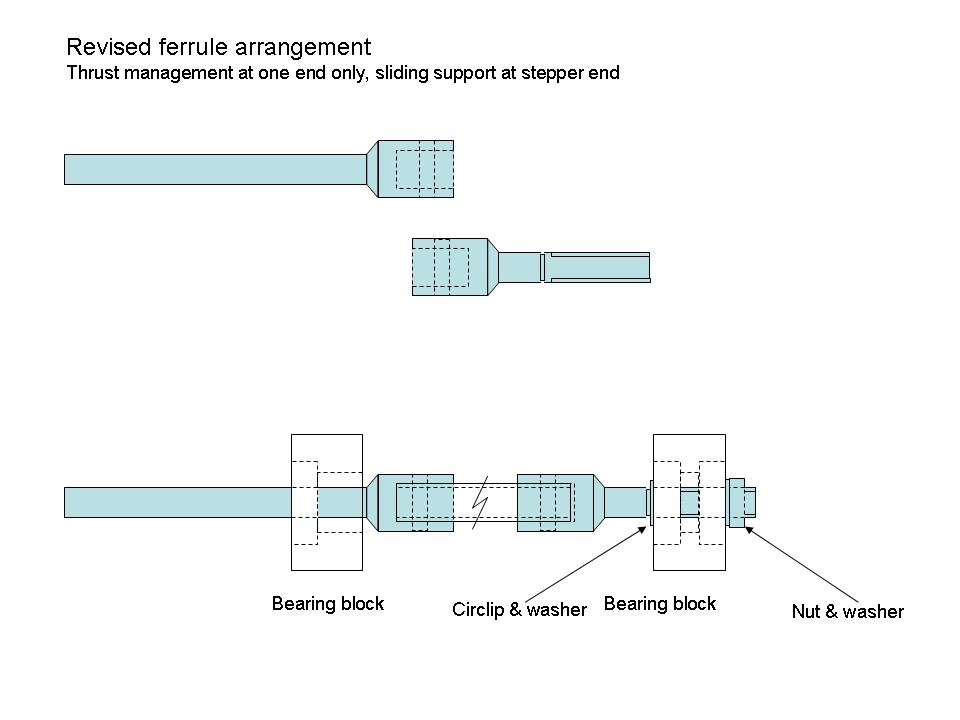 Revised ferrule arrangement
Thrust management at one end only, sliding support at stepper end

Bearing block

Circlip & washer

Bearing block

Nut & washer